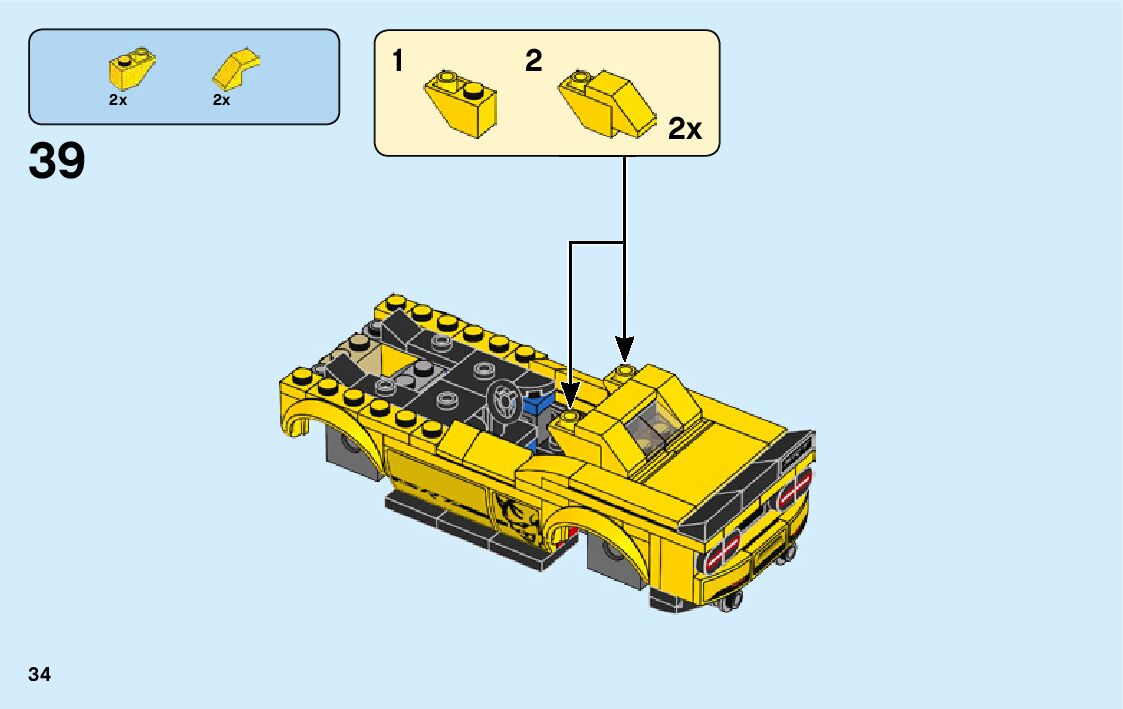 2x 2x

39

1 2

2x

34