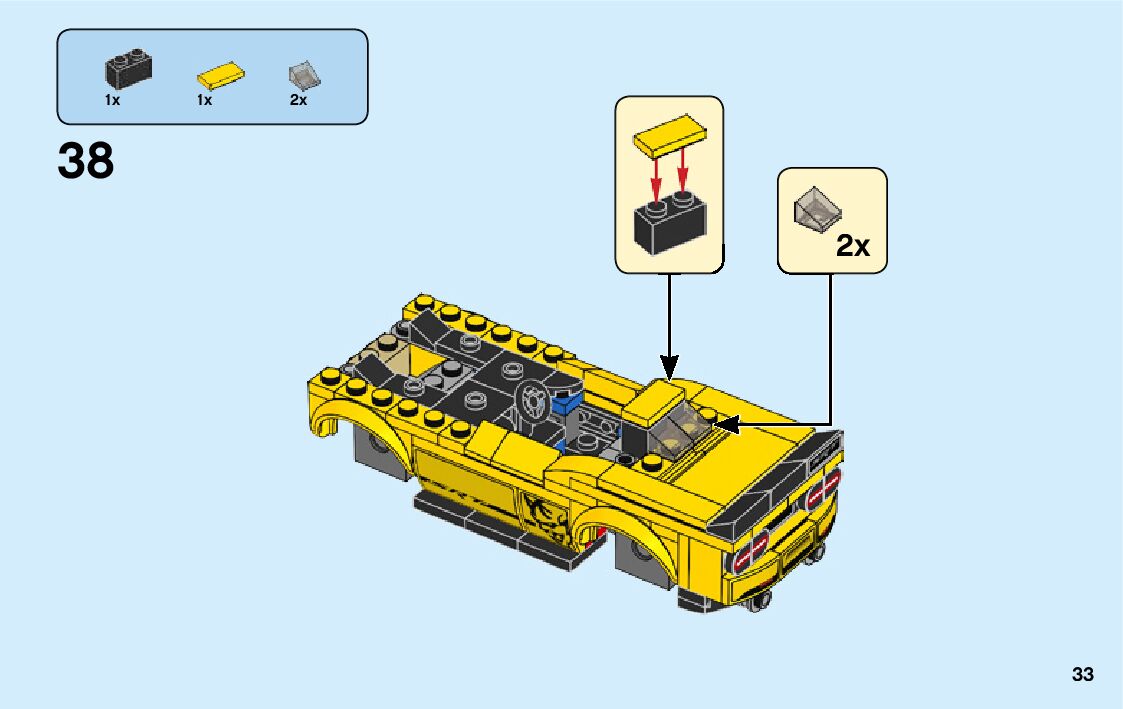 1x 1x 2x

38

2x

33