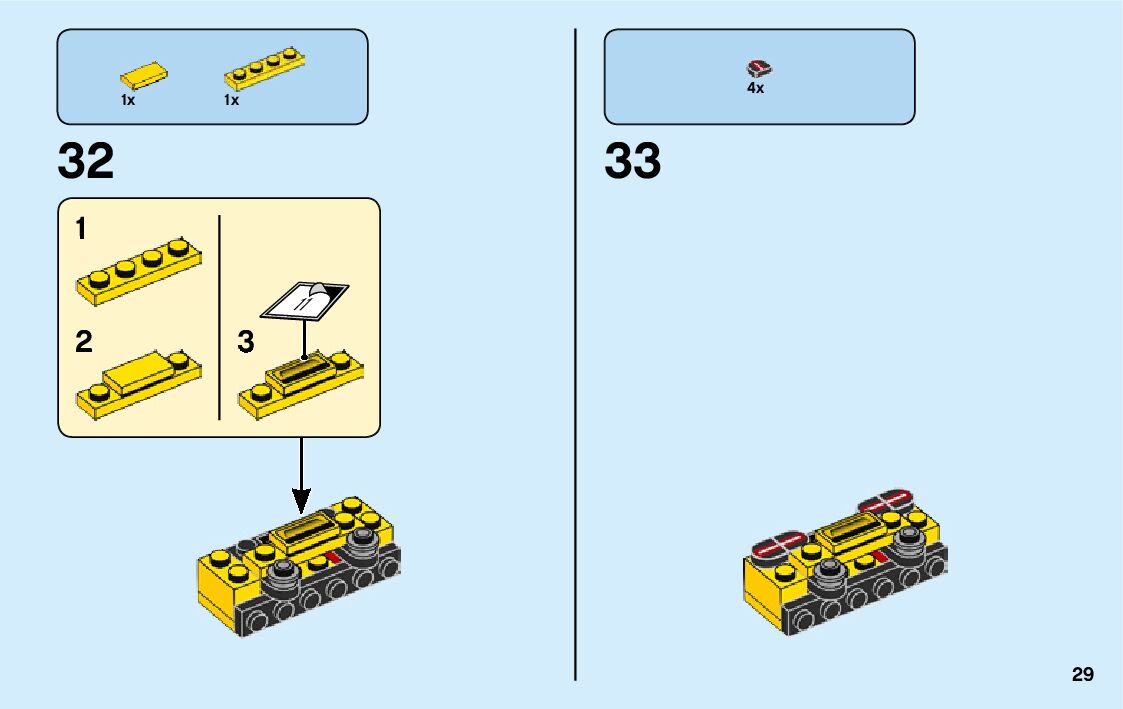 1x
1x

32

1

2

3

4x

33

29