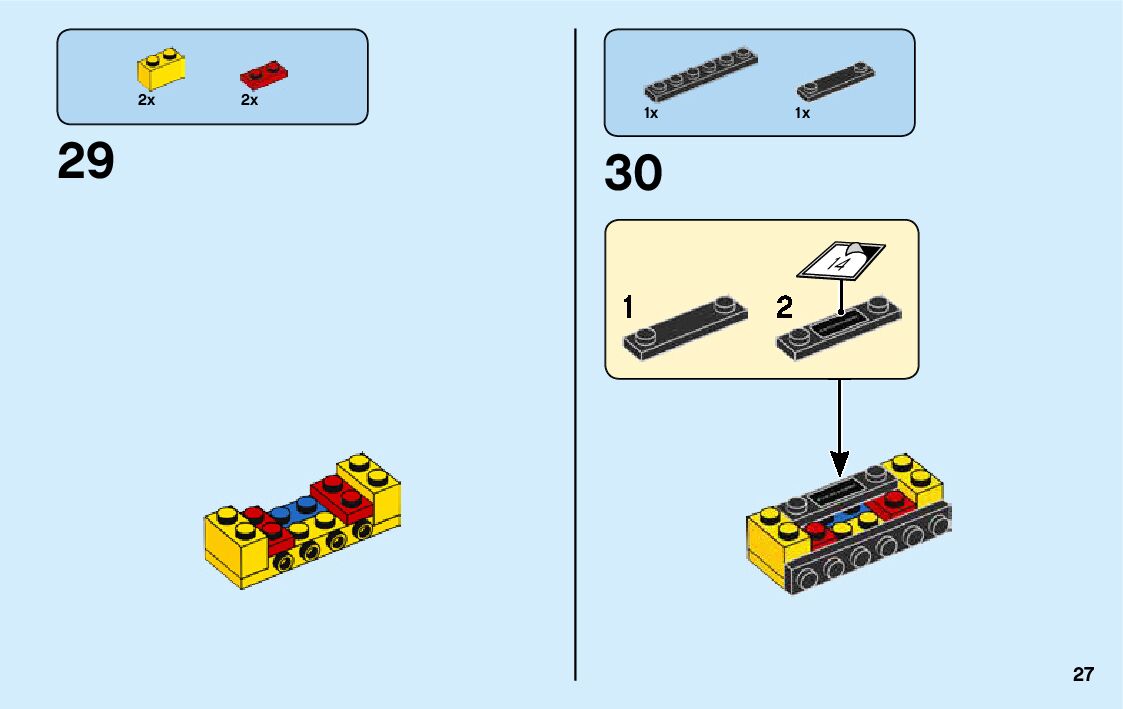 2x 2x

29

1x 1x

30

1 2

14

27