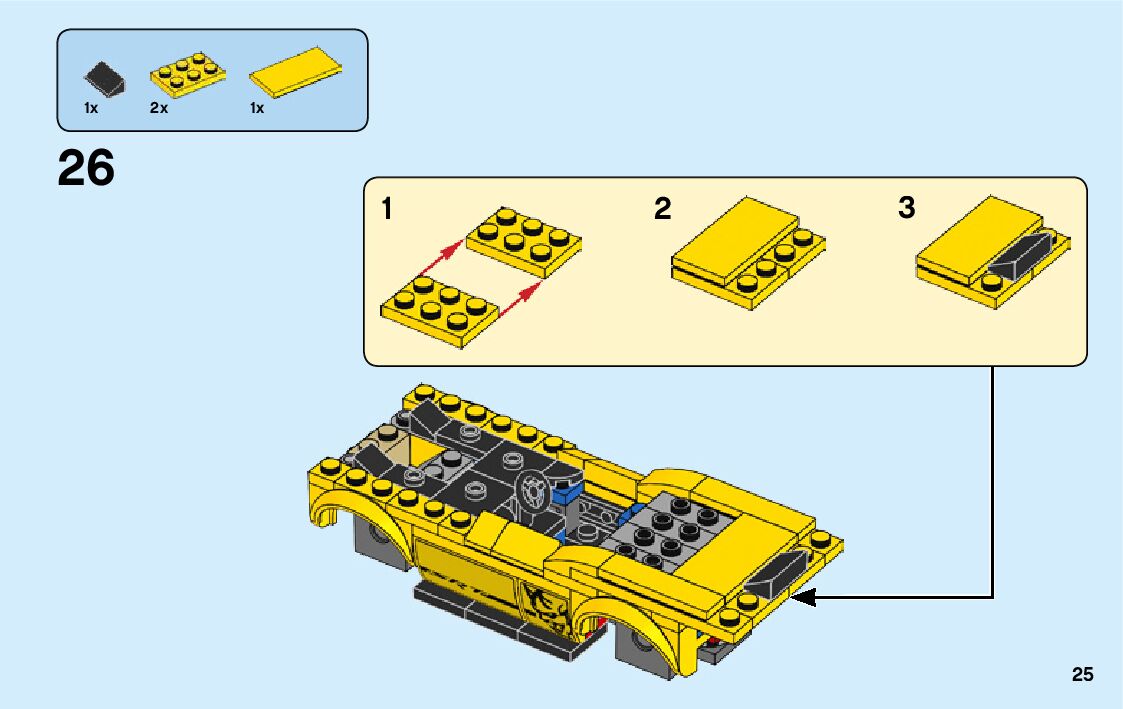 1x 2x 1x

26

1 2 3

25