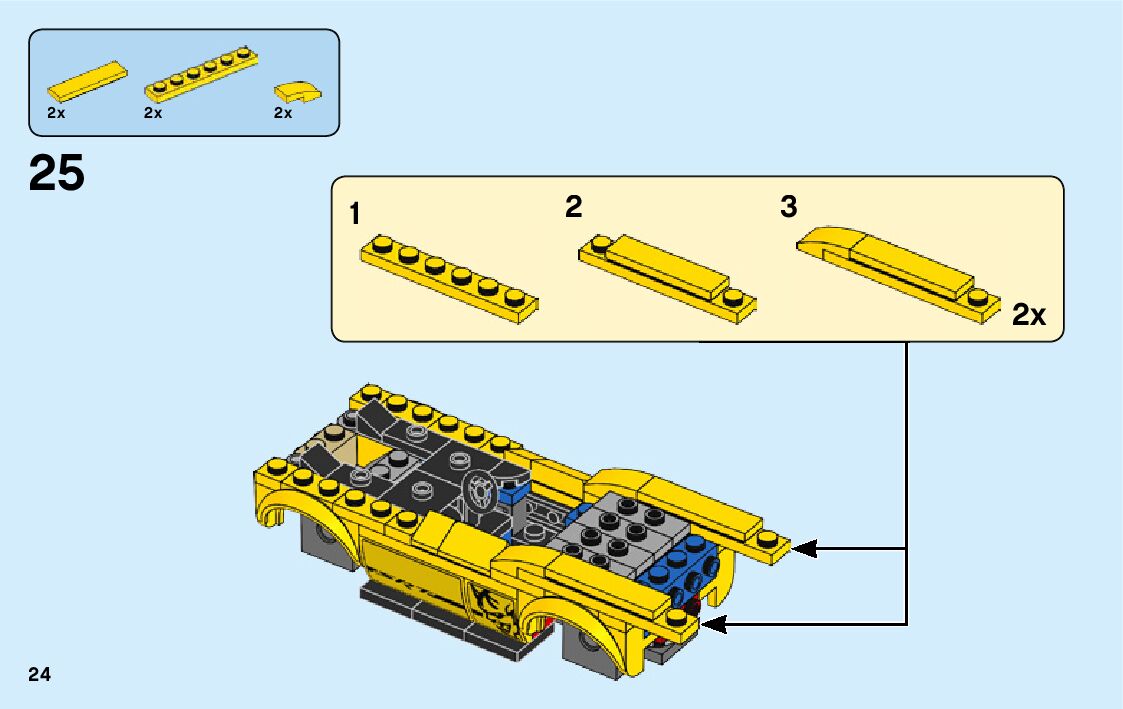 2x 2x 2x

25

1 2 3

2x

24