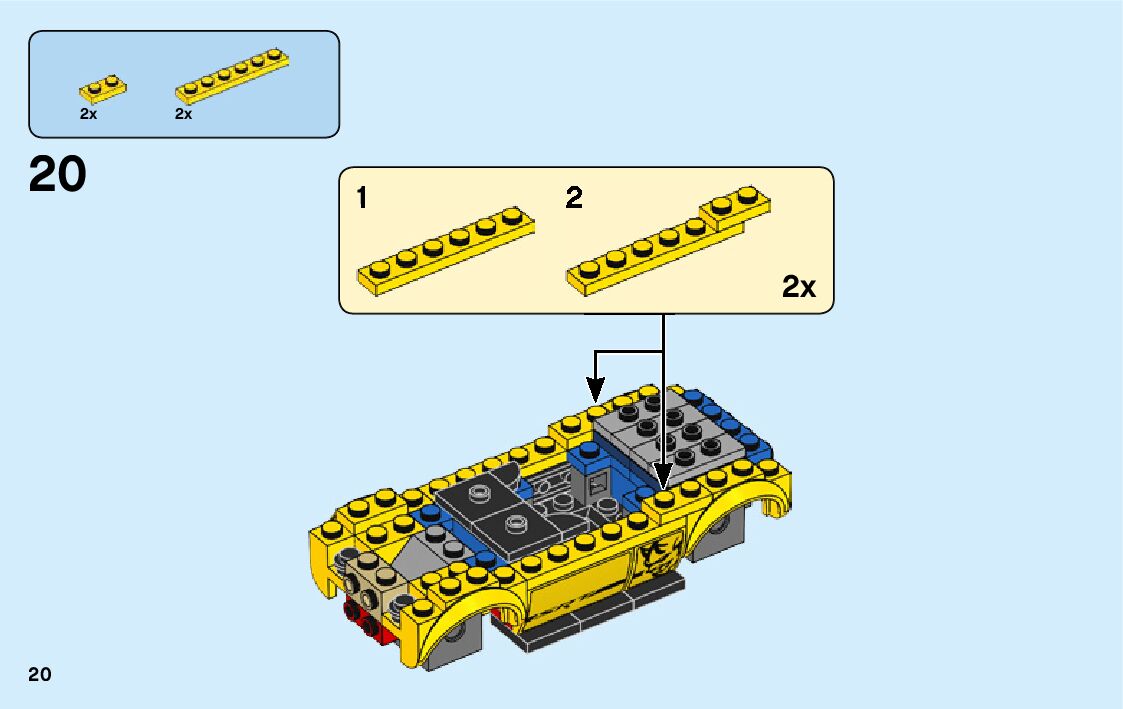 2x
2x

20

1

2

2x

20