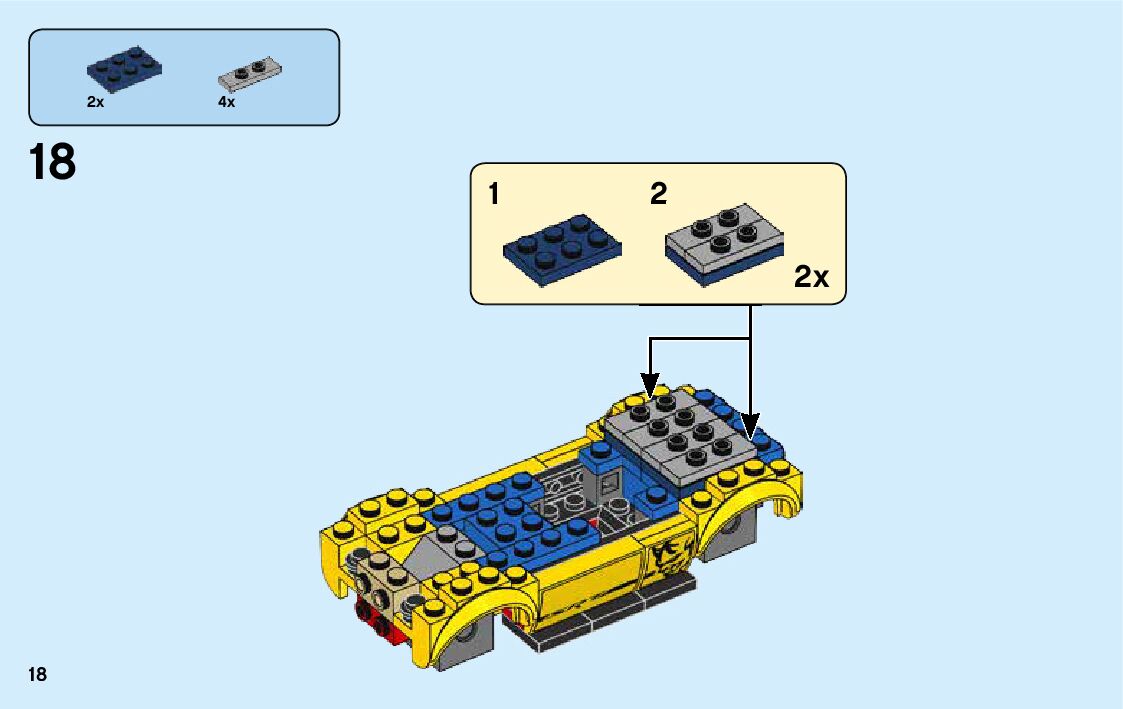 2x 4x

18

1 2

2x

18