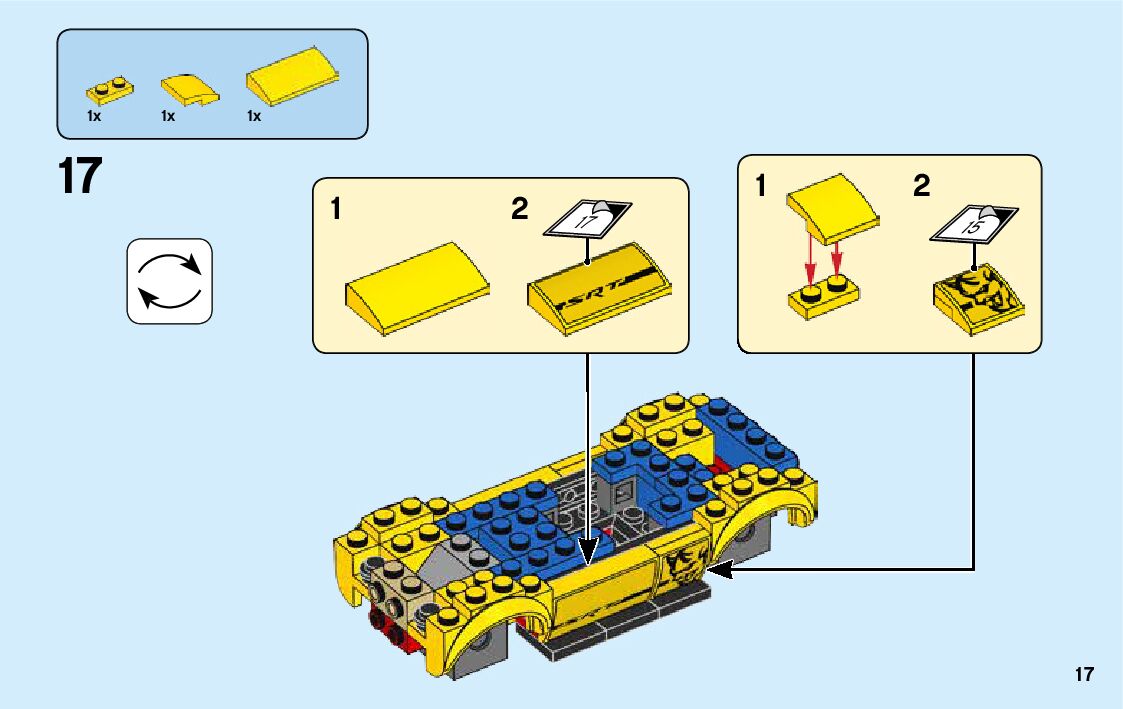 1x 1x 1x

17

1

2

17

SRT

1

2

15

17