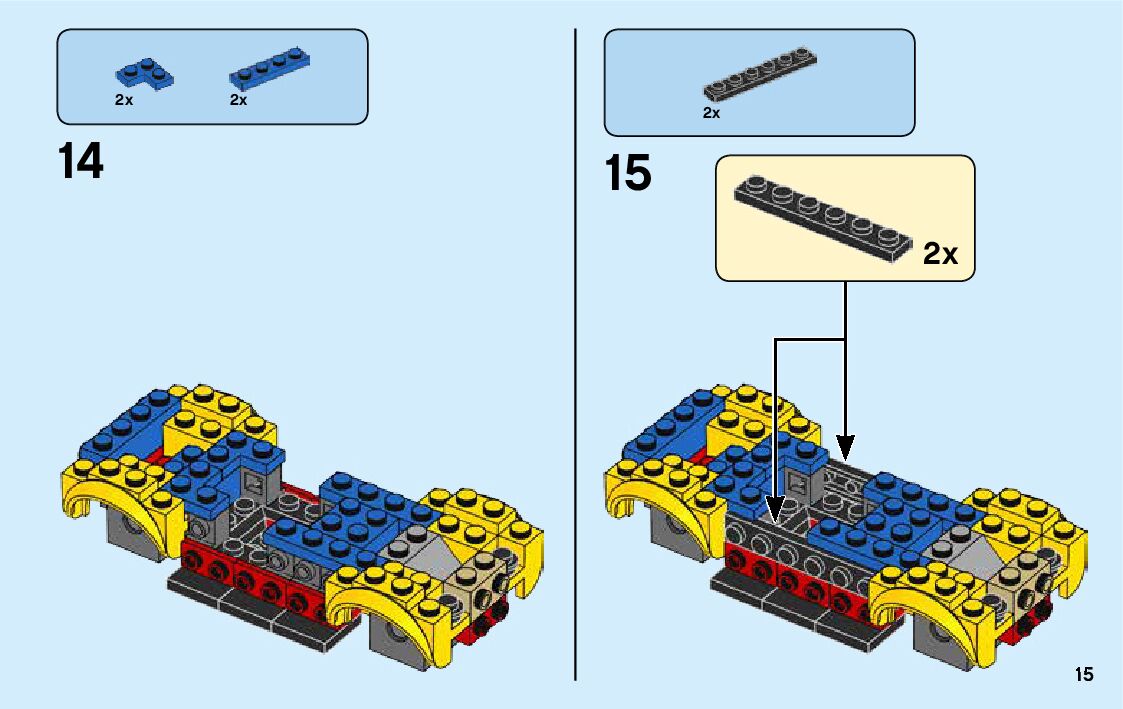 2x 2x

14

2x

15

2x

15