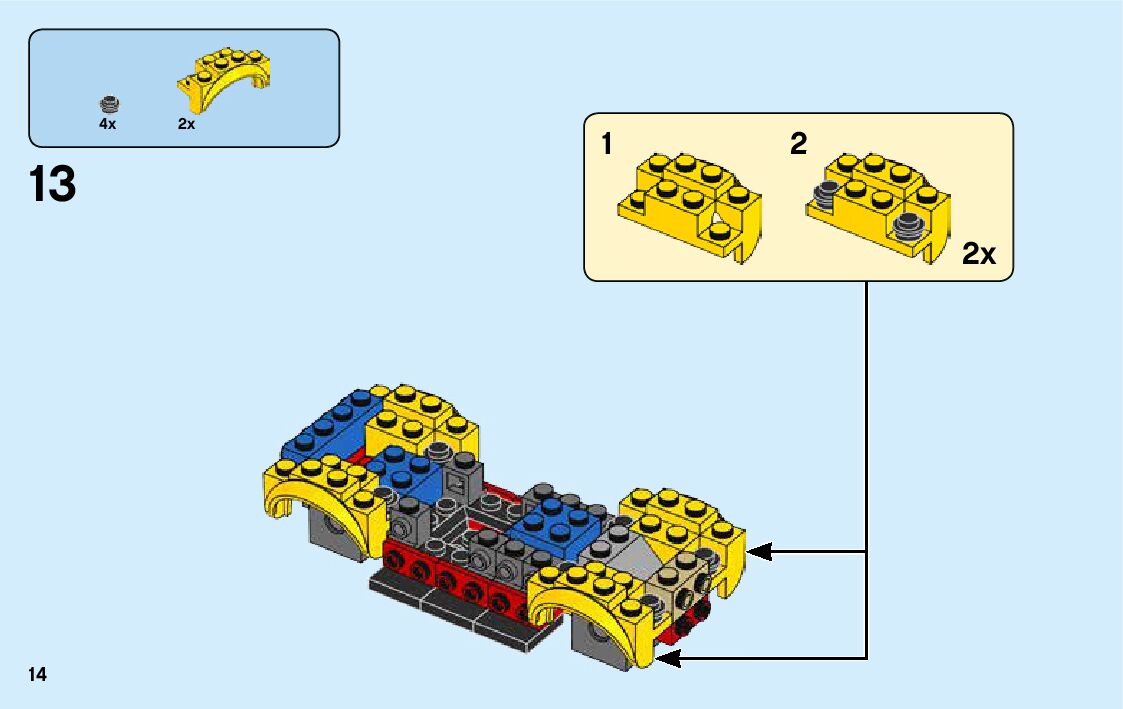 4x
2x

13

1
2
2x

14