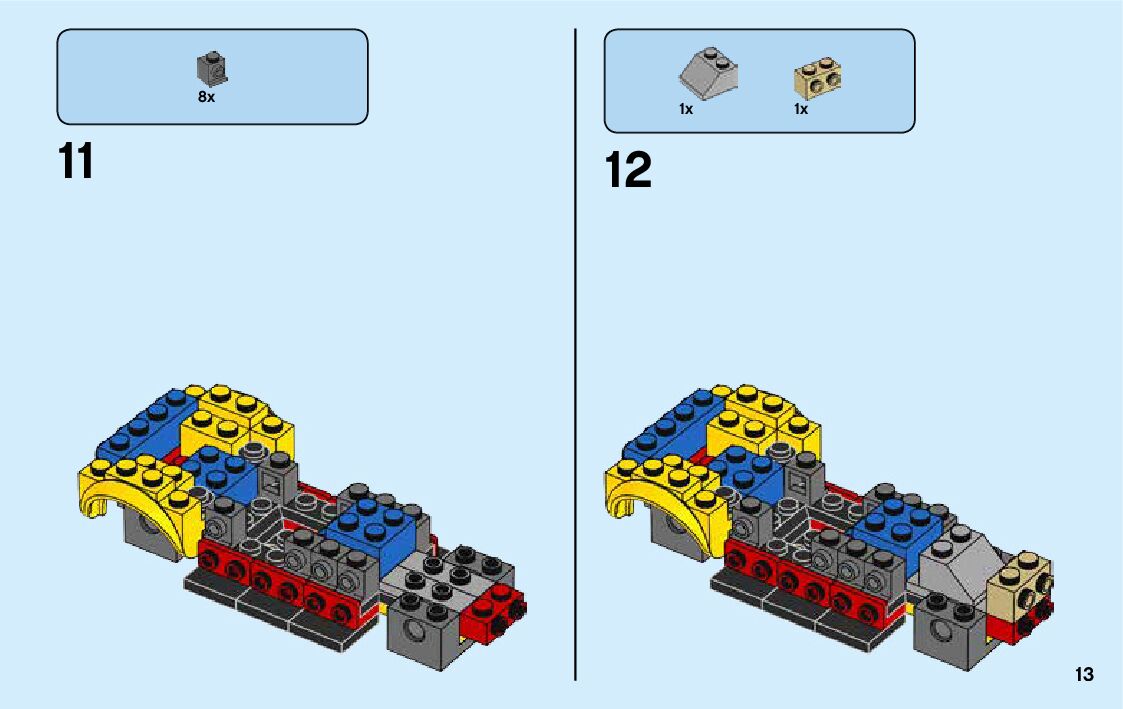 8x

11

1x
1x

12

13