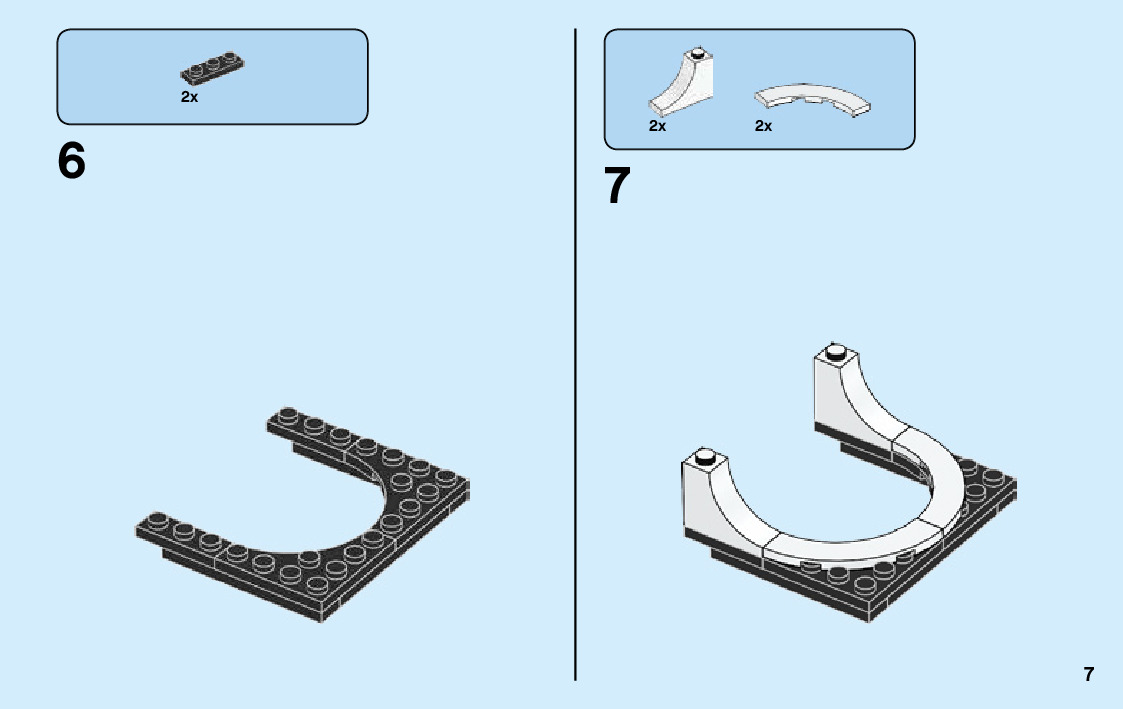 2x

6

2x

2x

7

7