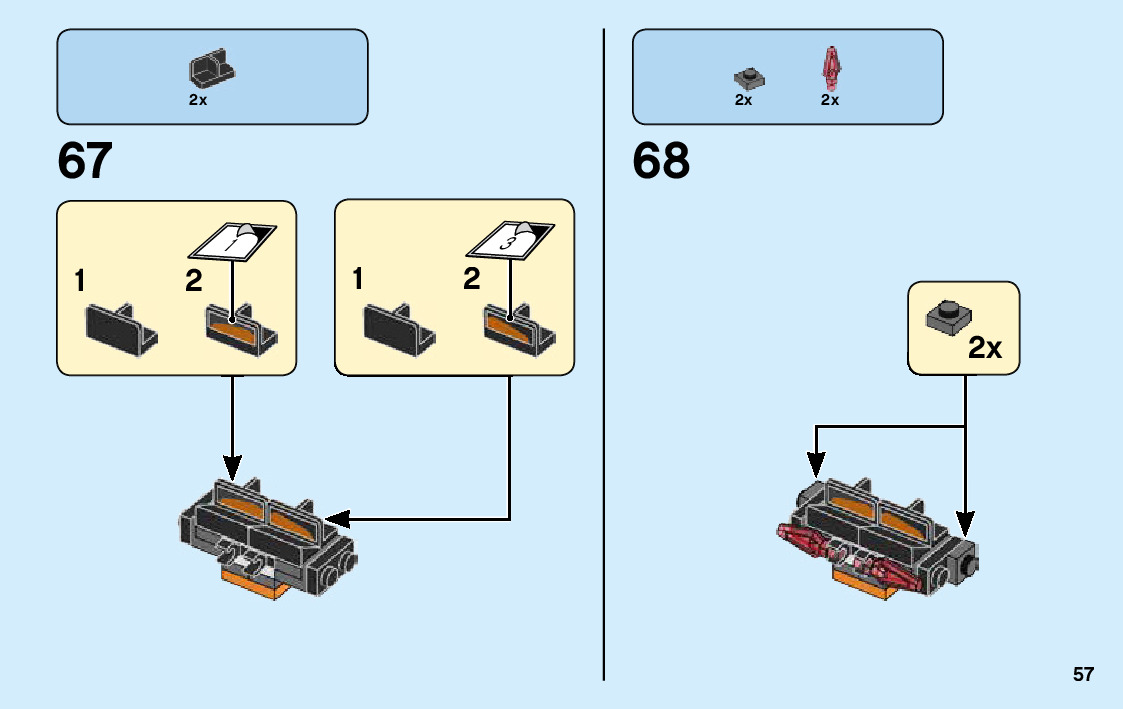 2x

67

1

2

1

1

2

3

2x 2x

68

2x

57