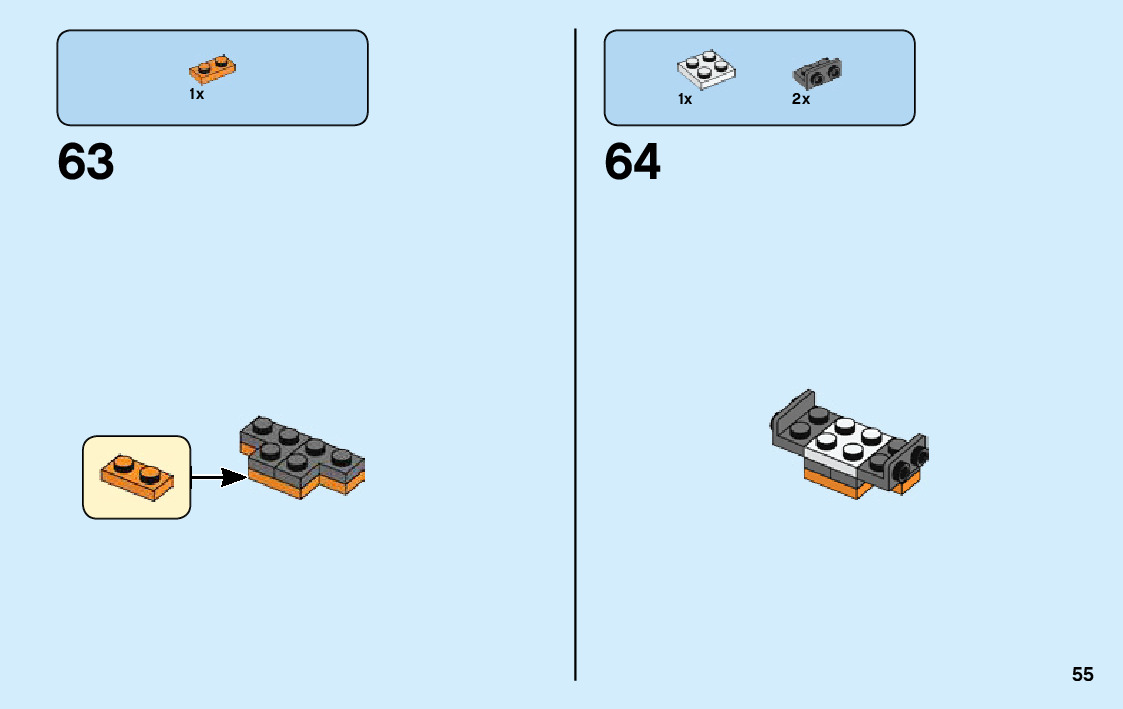 1x

63

1x

2x

64

55