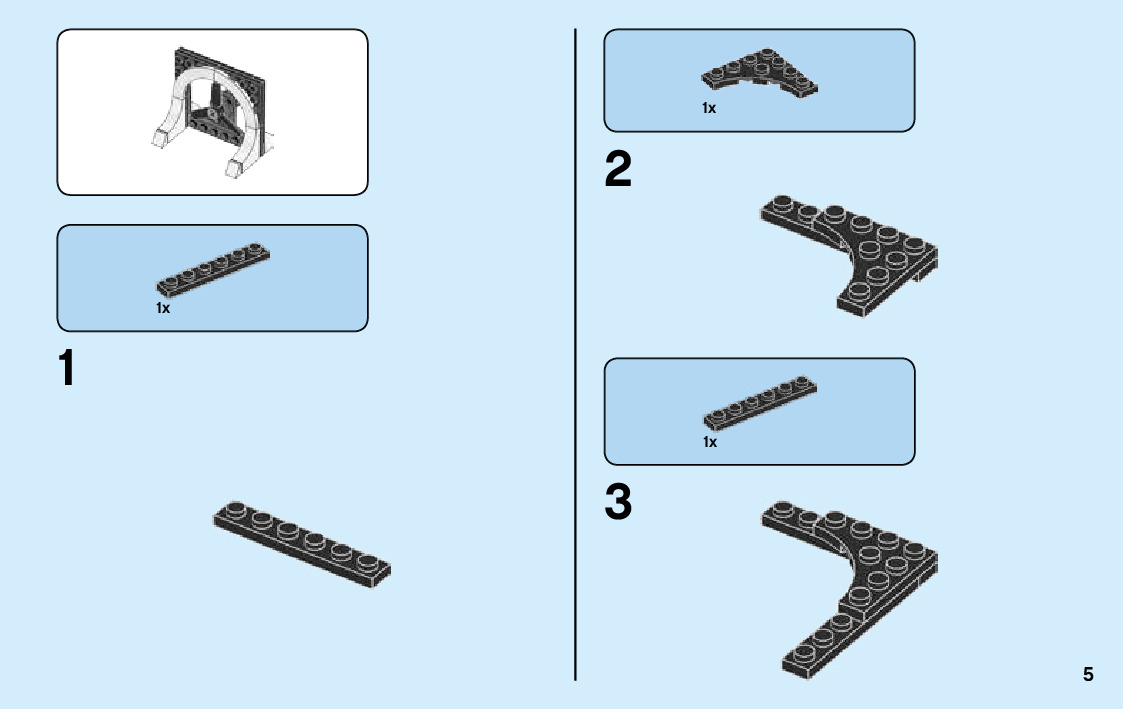 1x

1

1x

2

1x

3

5