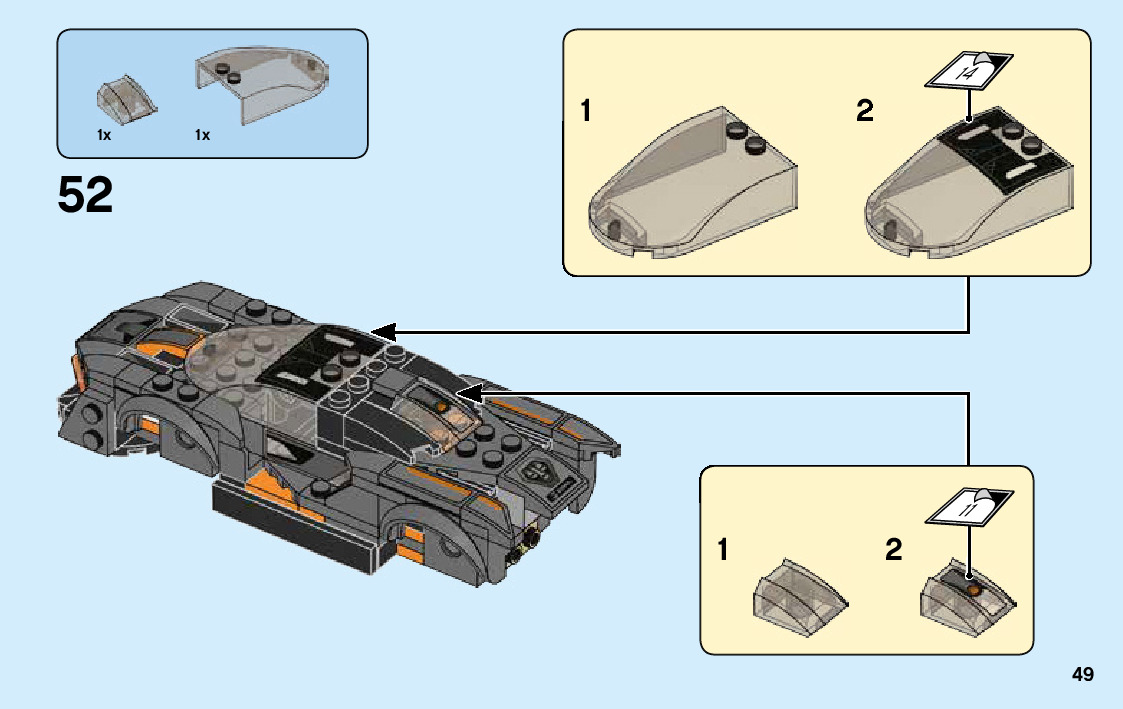 1x 1x

52

1 2

14

1 2

11

49