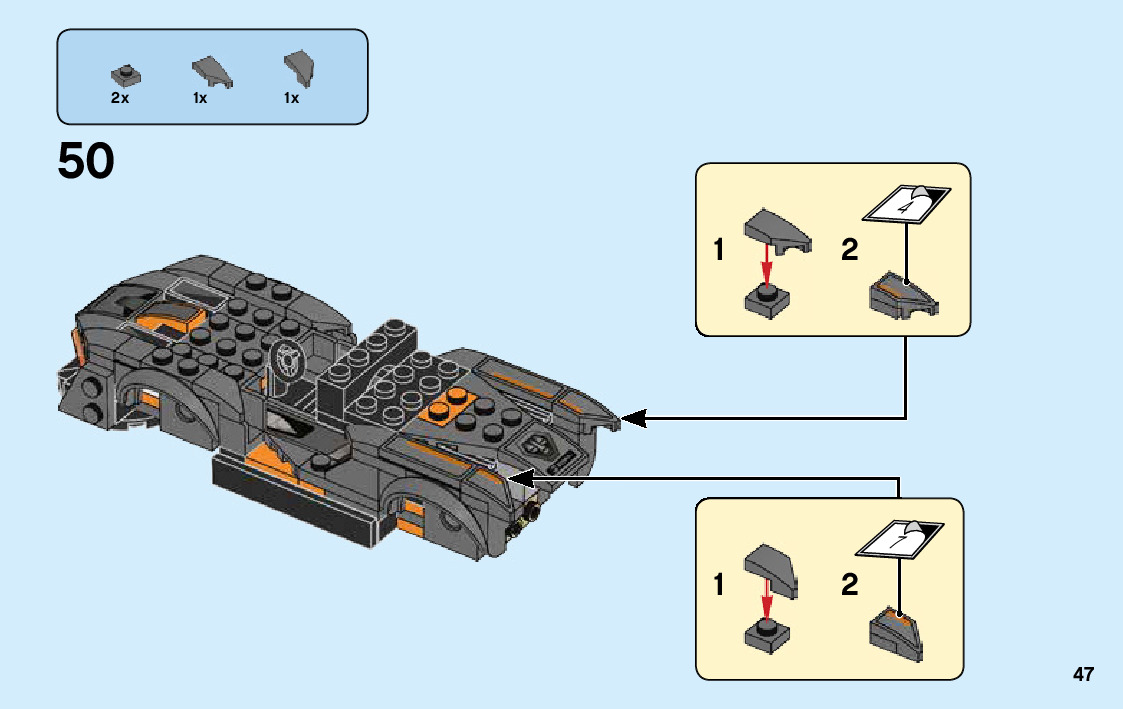 2x 1x 1x

50

1 2

4

1 2

7

47