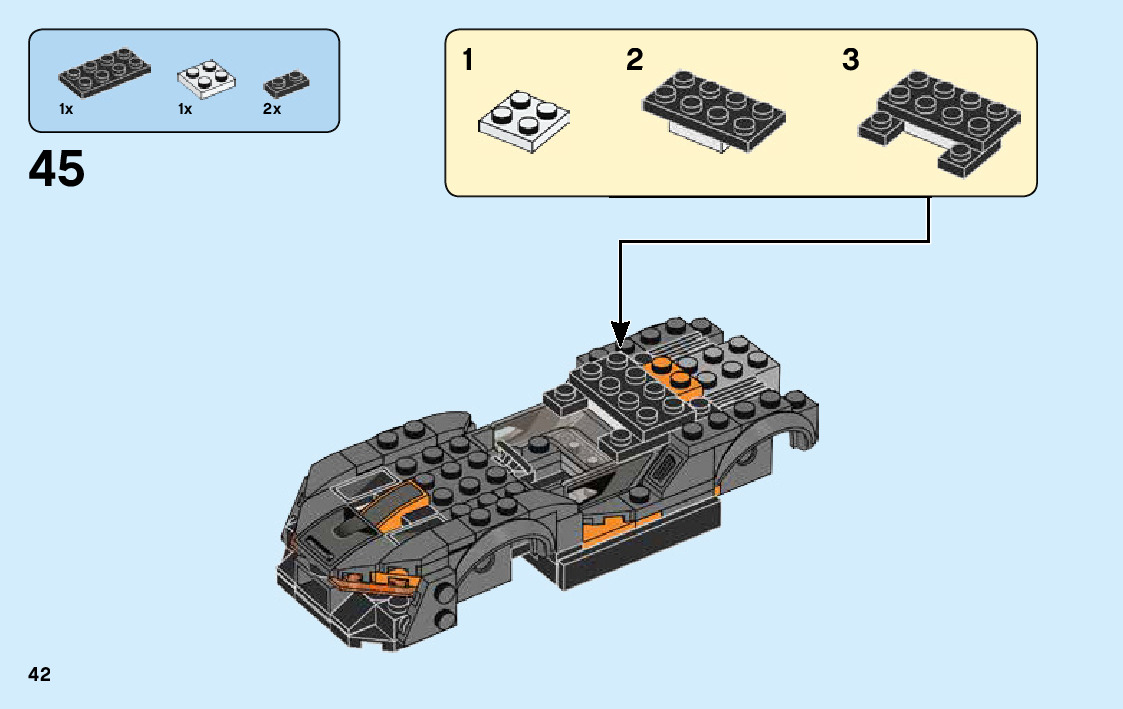 1x 1x 2x

45

1 2 3

42