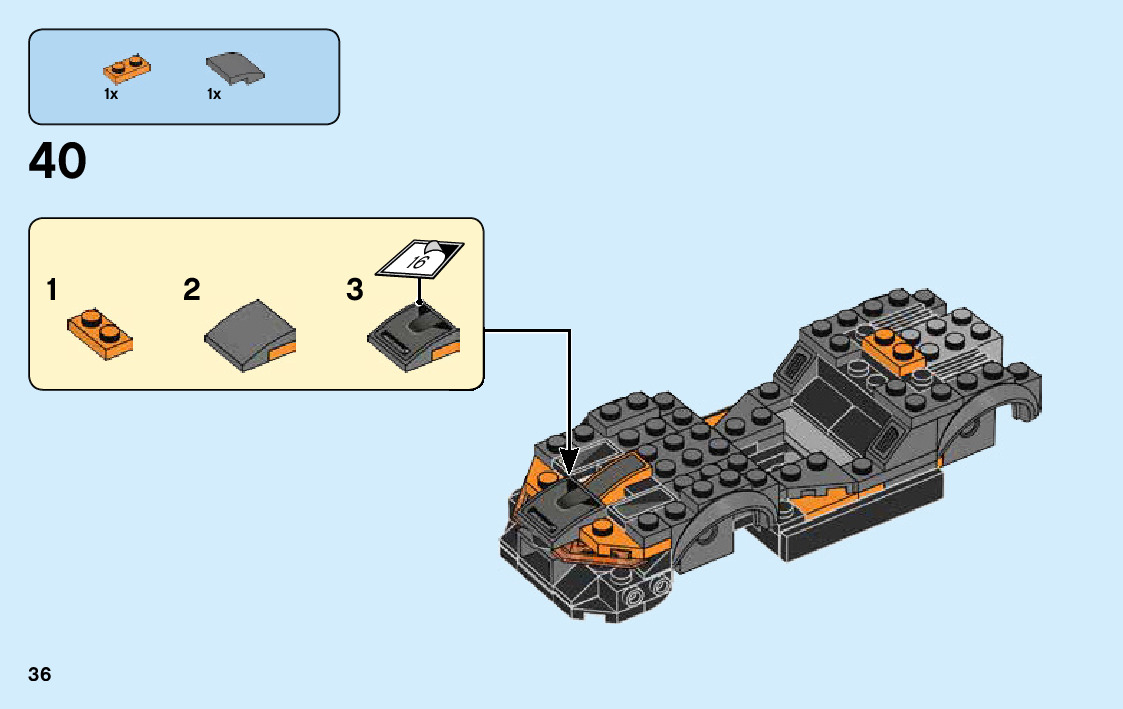 1x 1x

40

1 2 3

16

36