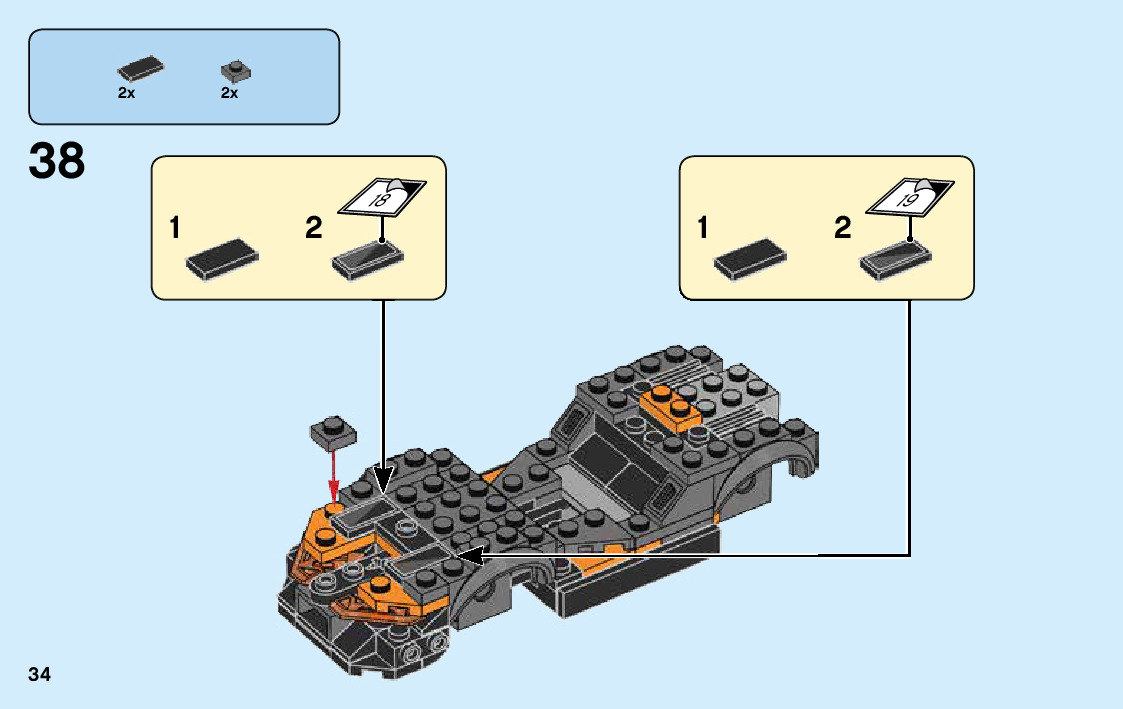 2x
2x

38

1
2
18

1
2
19

34