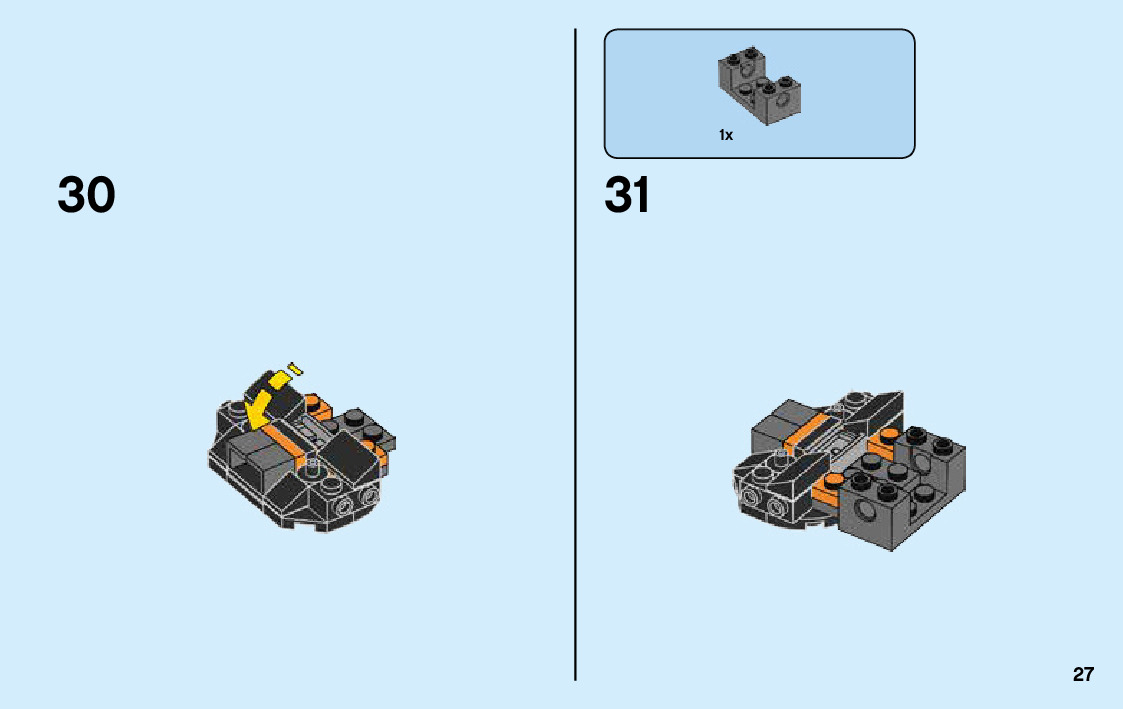 30

1x

31

27