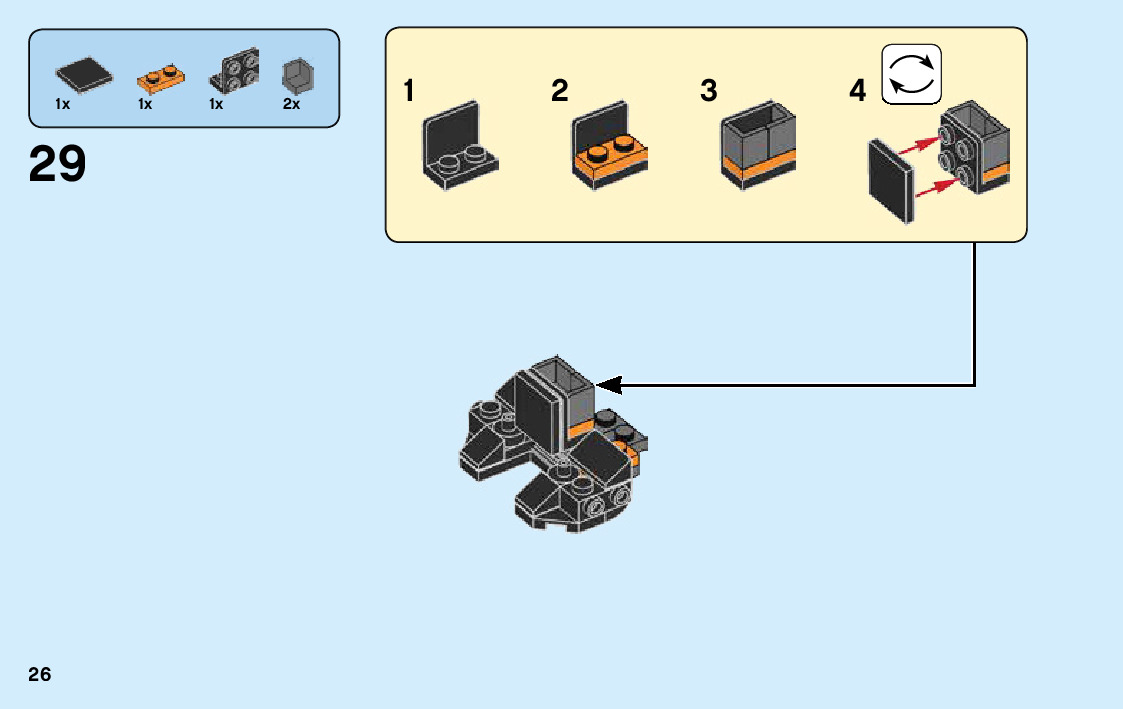 1x 1x 1x 2x

29

1

2

3

4

26