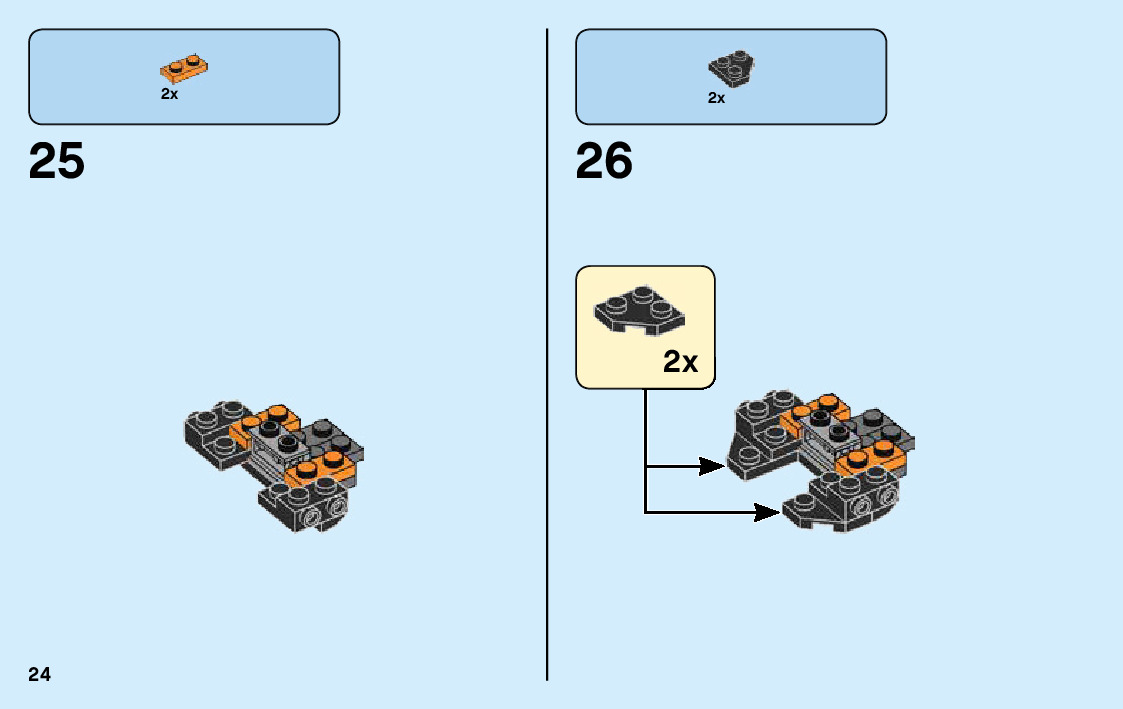 2x

25

2x

26

2x

24