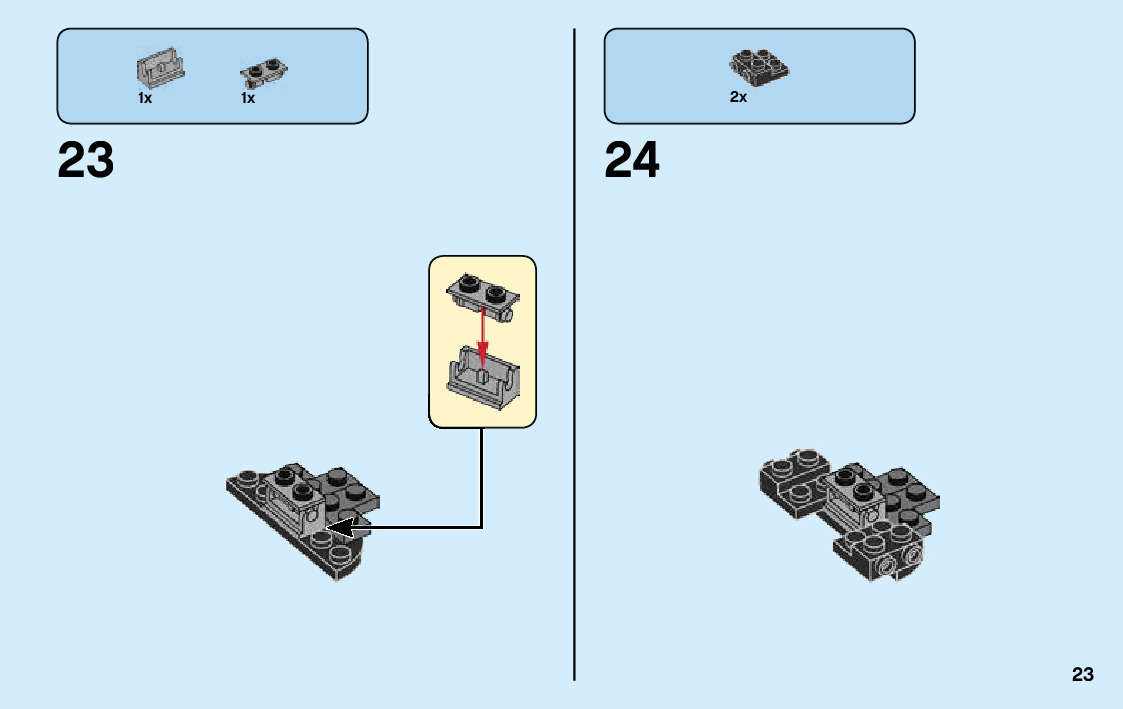 1x 1x

23

2x

24

23