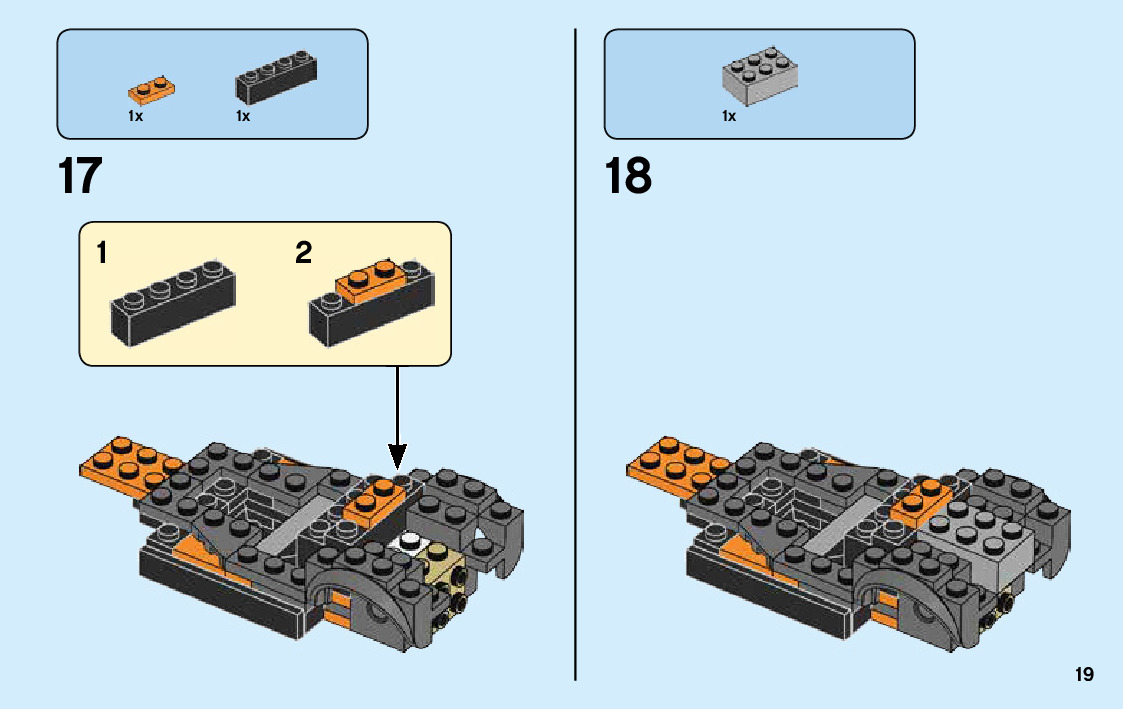 1x 1x

17

1

2

1x

18

19