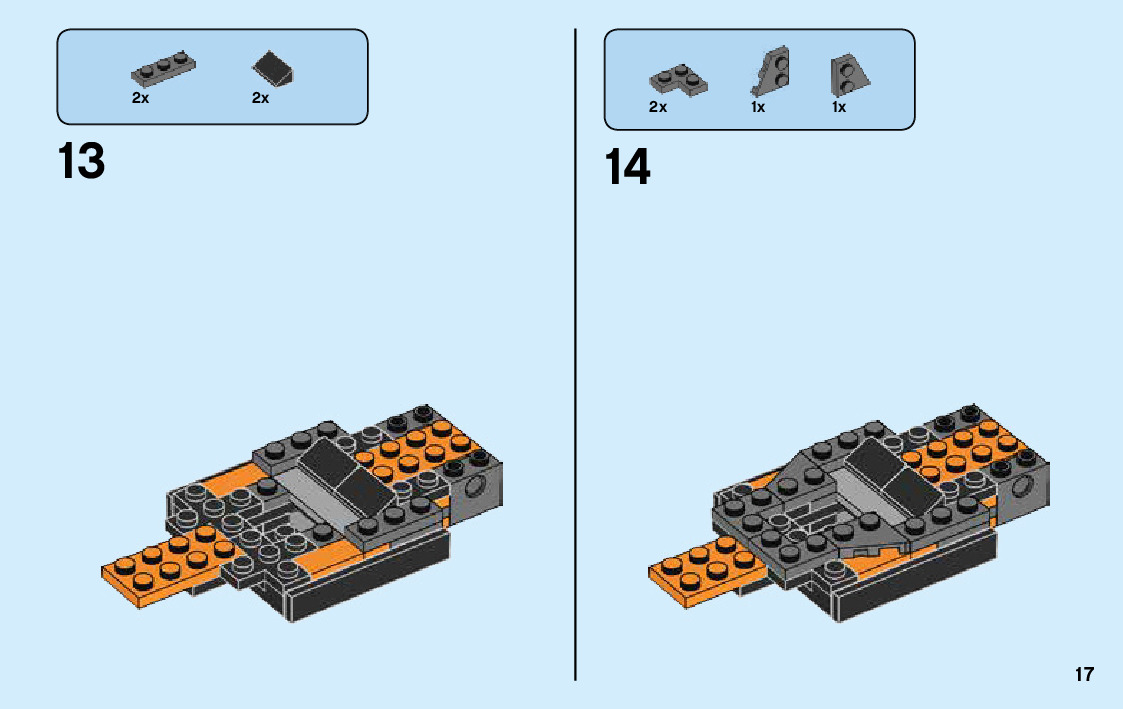 2x 2x

13

2x 1x 1x

14

17