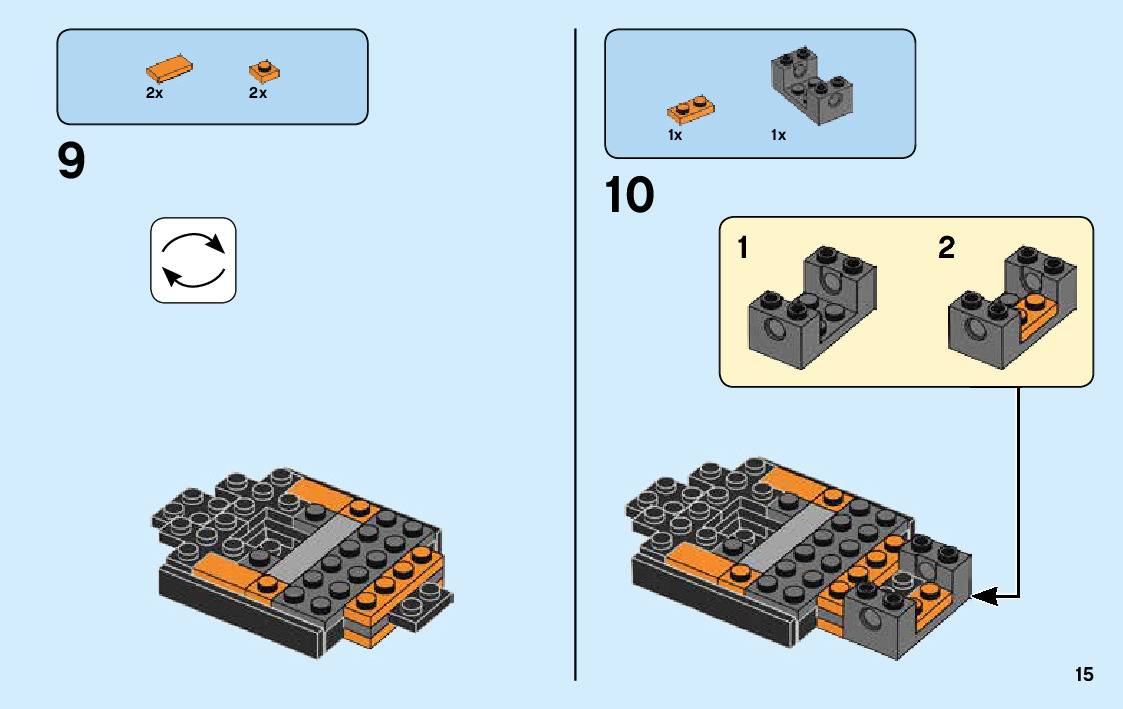 2x 2x

9

1x 1x

10

1

2

15