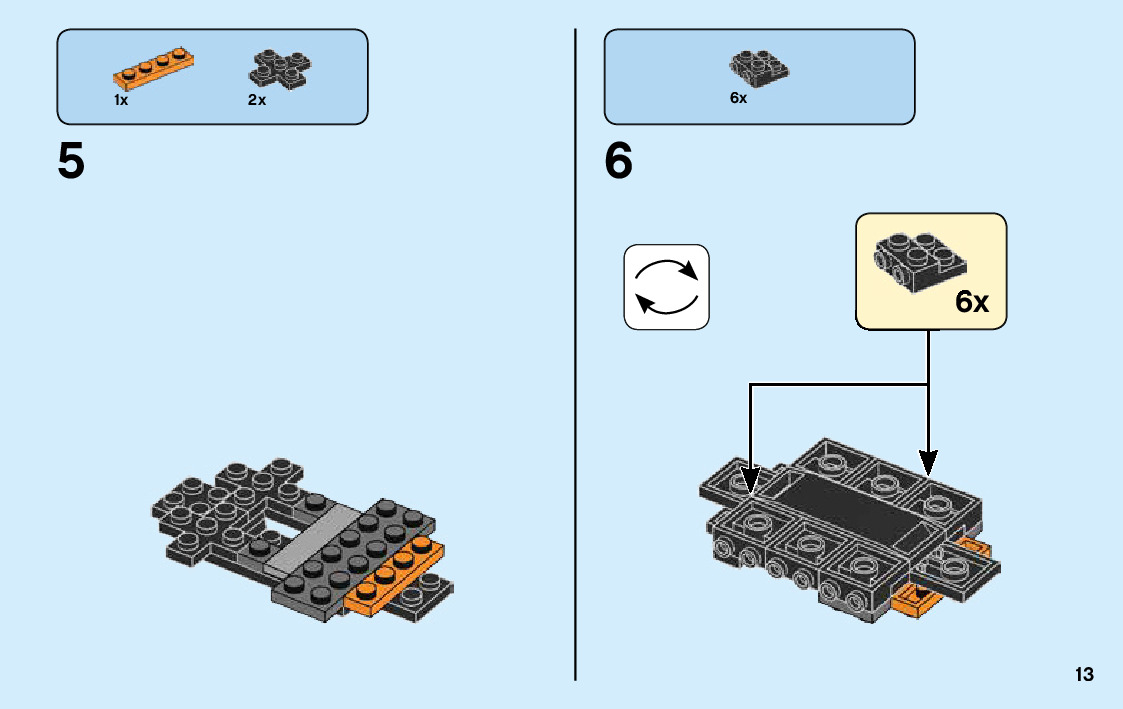 1x 2x

5

6x

6

6x

13