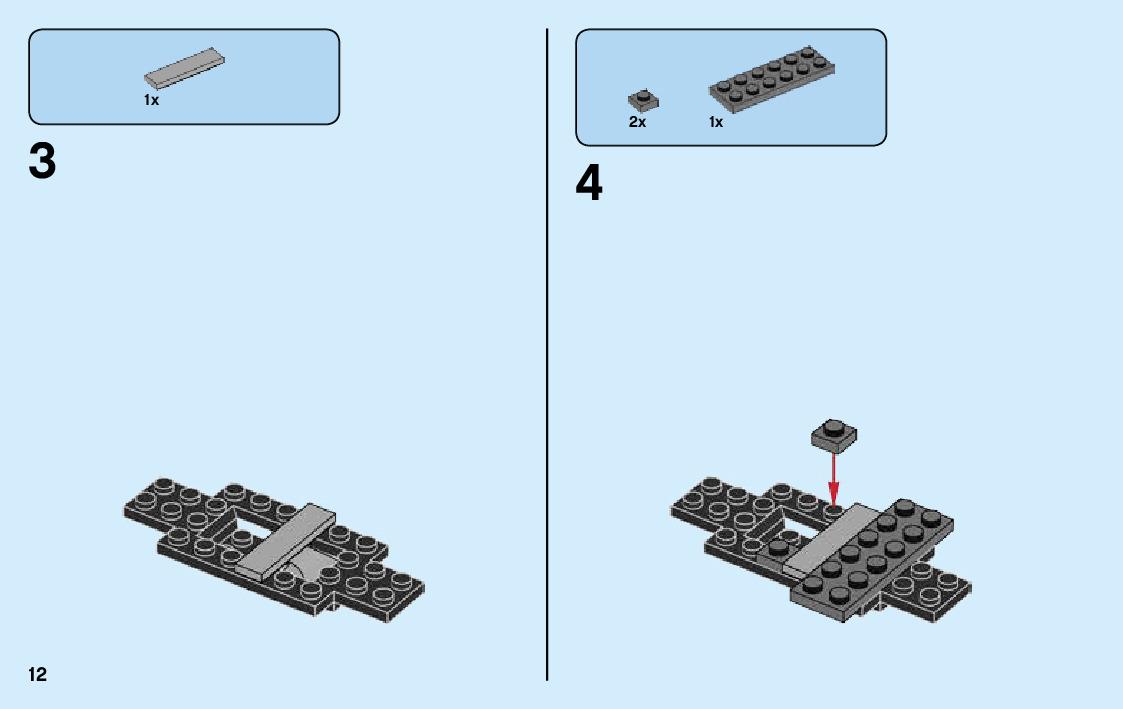 1x

3

2x 1x

4

12