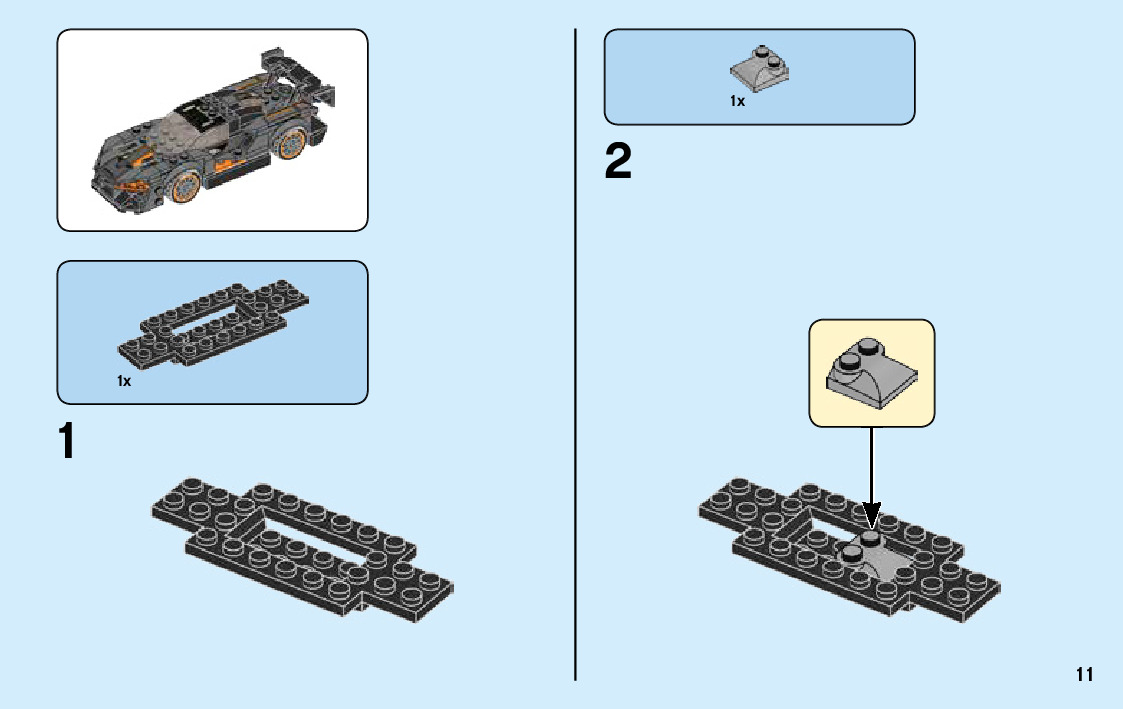 1x

1

1x

2

11