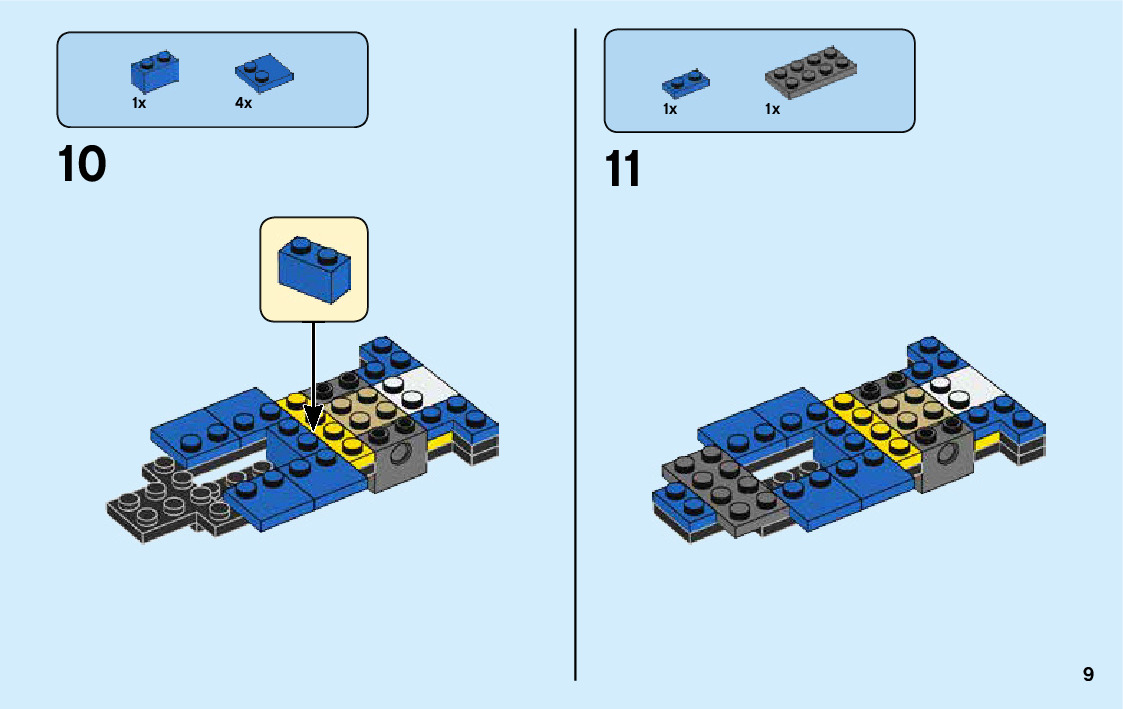 1x 4x

10

1x 1x

11

9