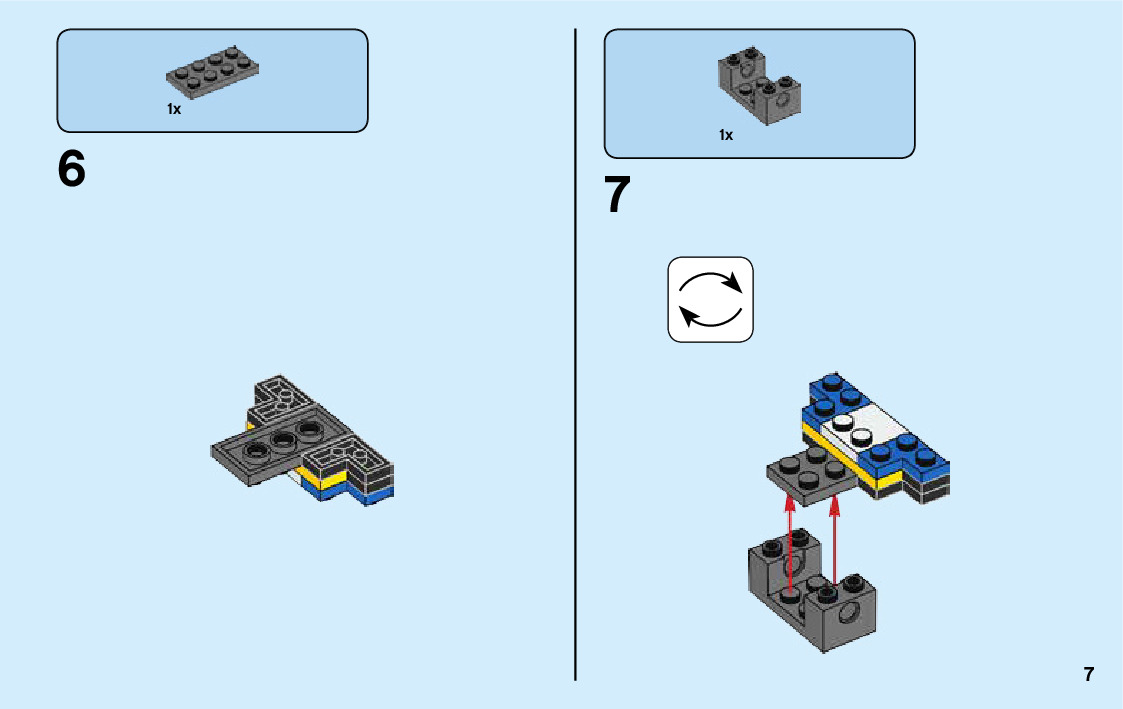 1x

6

1x

7

7