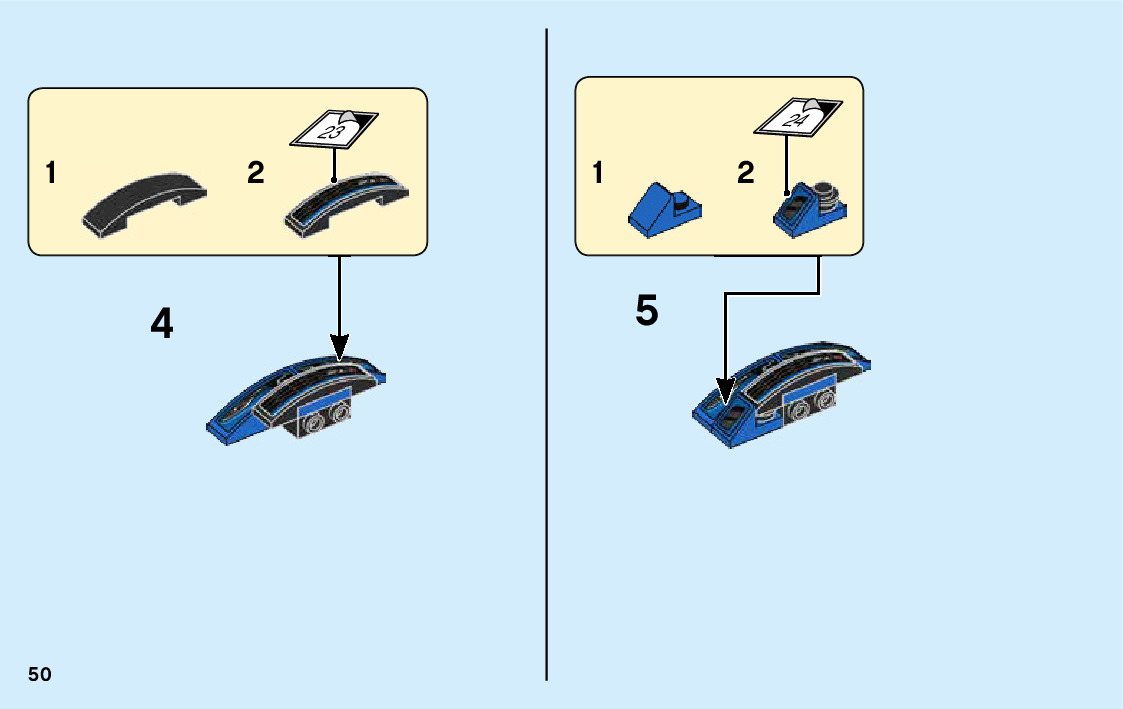 1 2 23

4

1 2 24

5

50