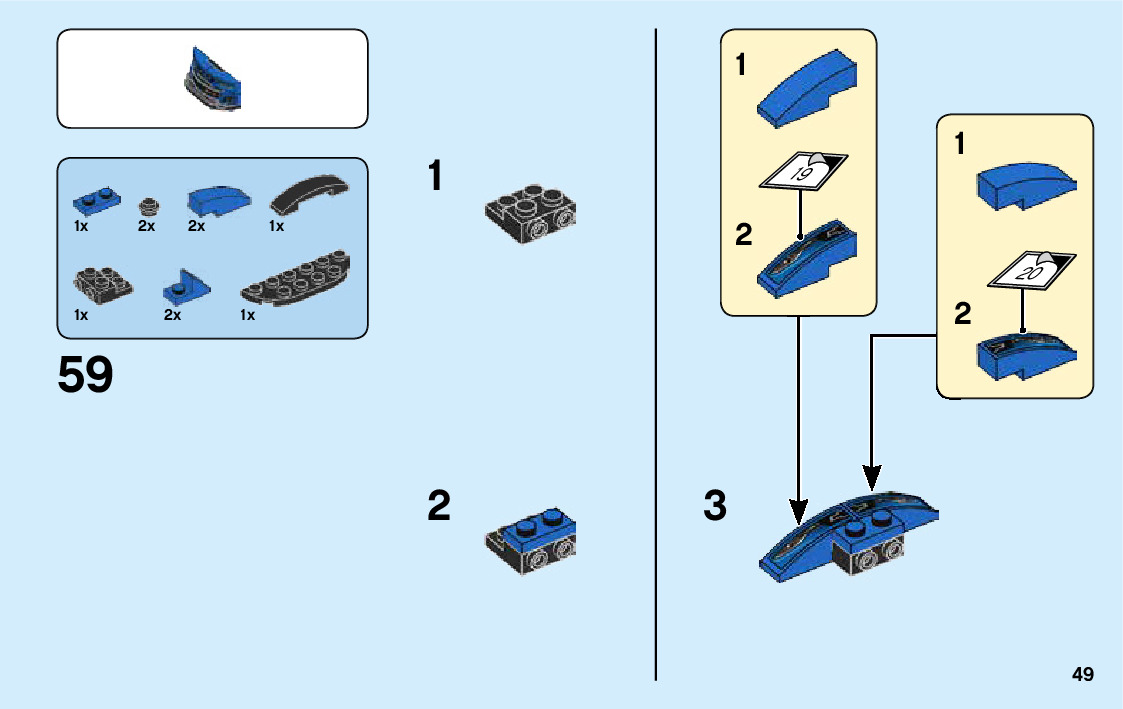 1x 2x 2x 1x

1x 2x 1x

59

1

2

1

19

2

1

20

2

3

49