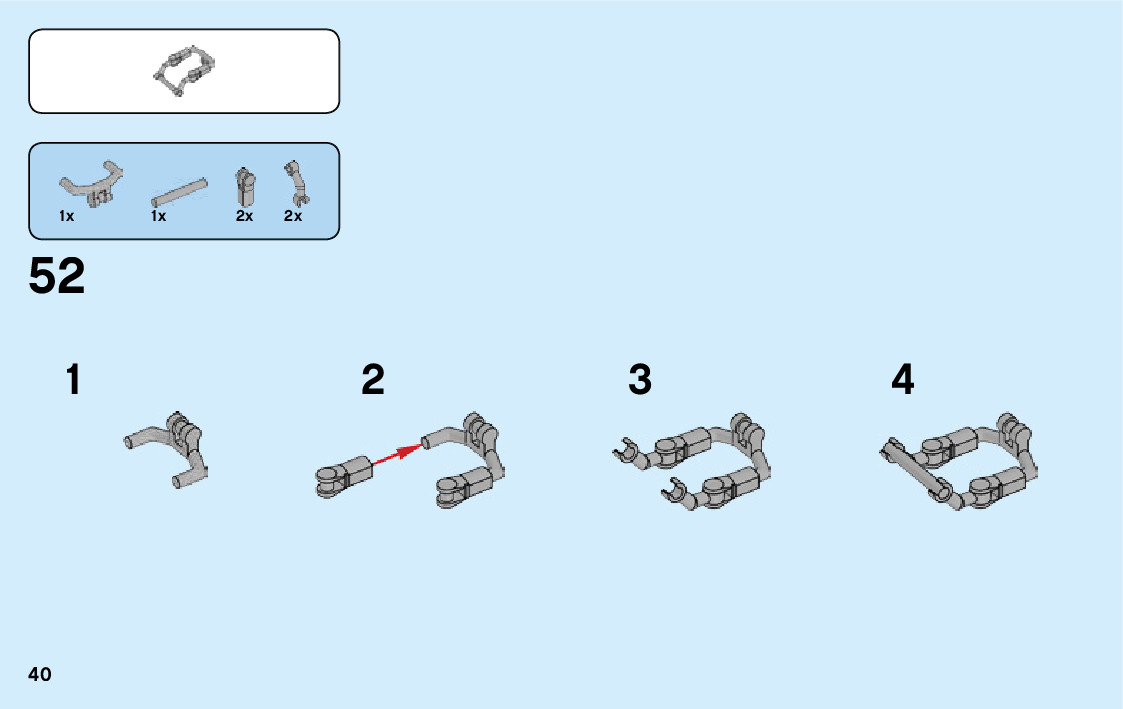 1x 1x 2x 2x

52

1

2

3

4

40