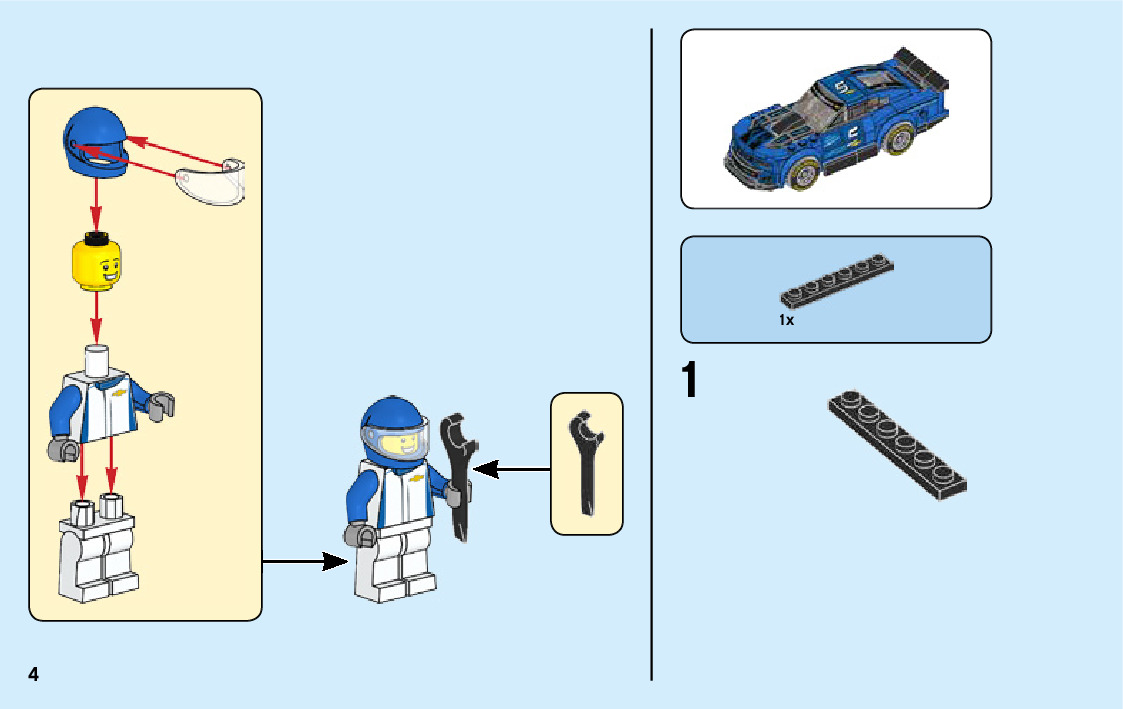 1x

1

4