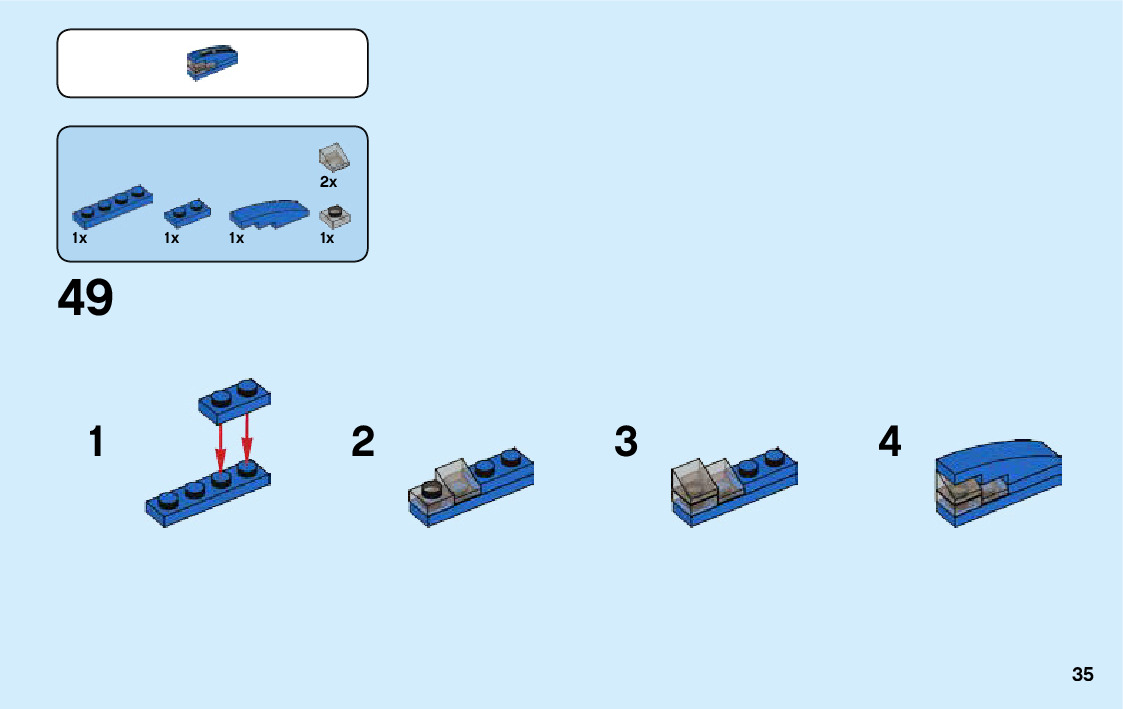 2x

1x 1x 1x 1x

49

1

2

3

4

35