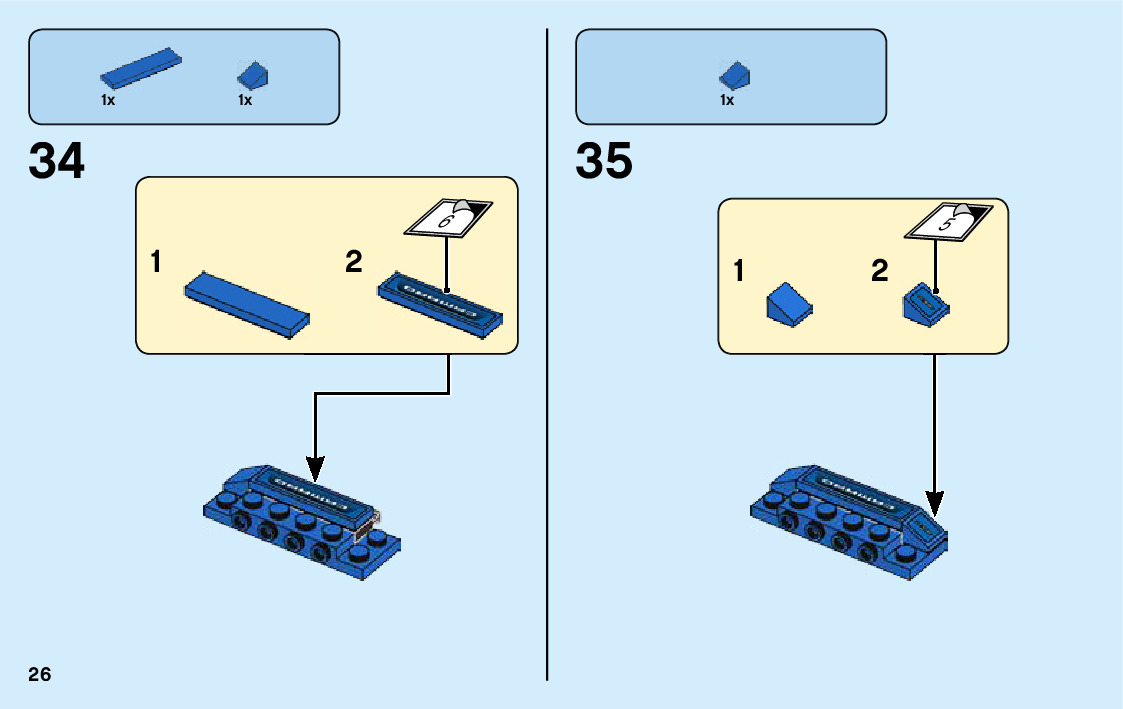 1x 1x

34

1

2

6

1x

35

1

2

5

26