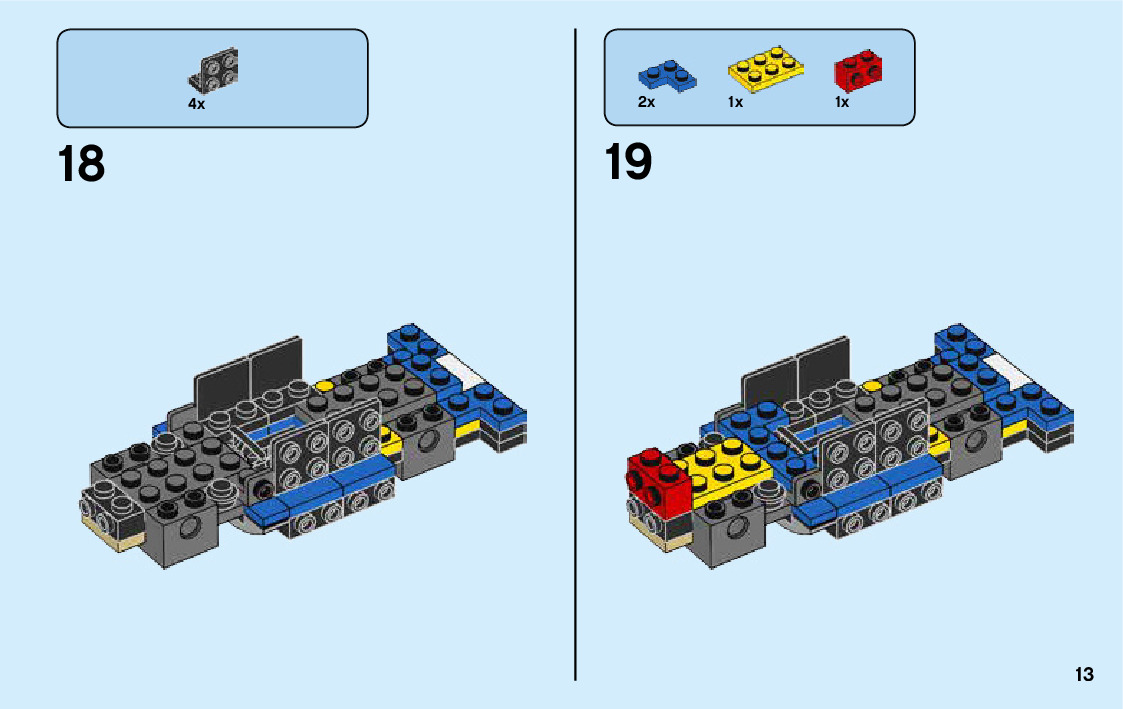 4x

18

2x 1x 1x

19

13