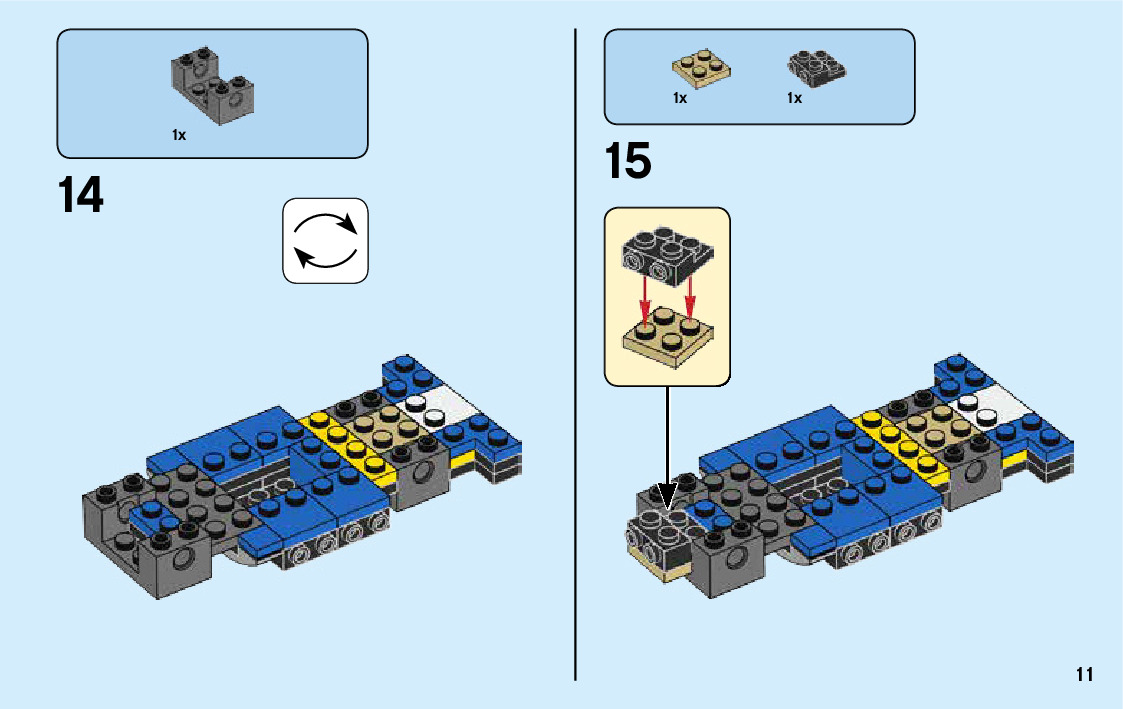 1x

14

1x 1x

15

11