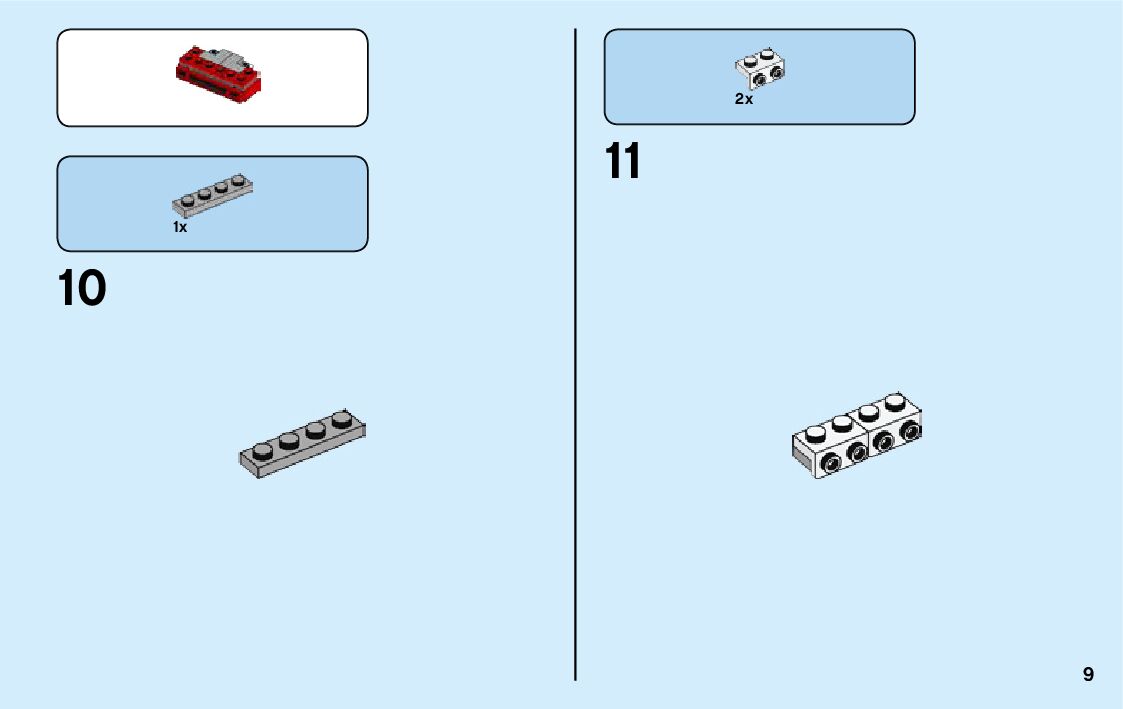 1x

10

2x

11

9