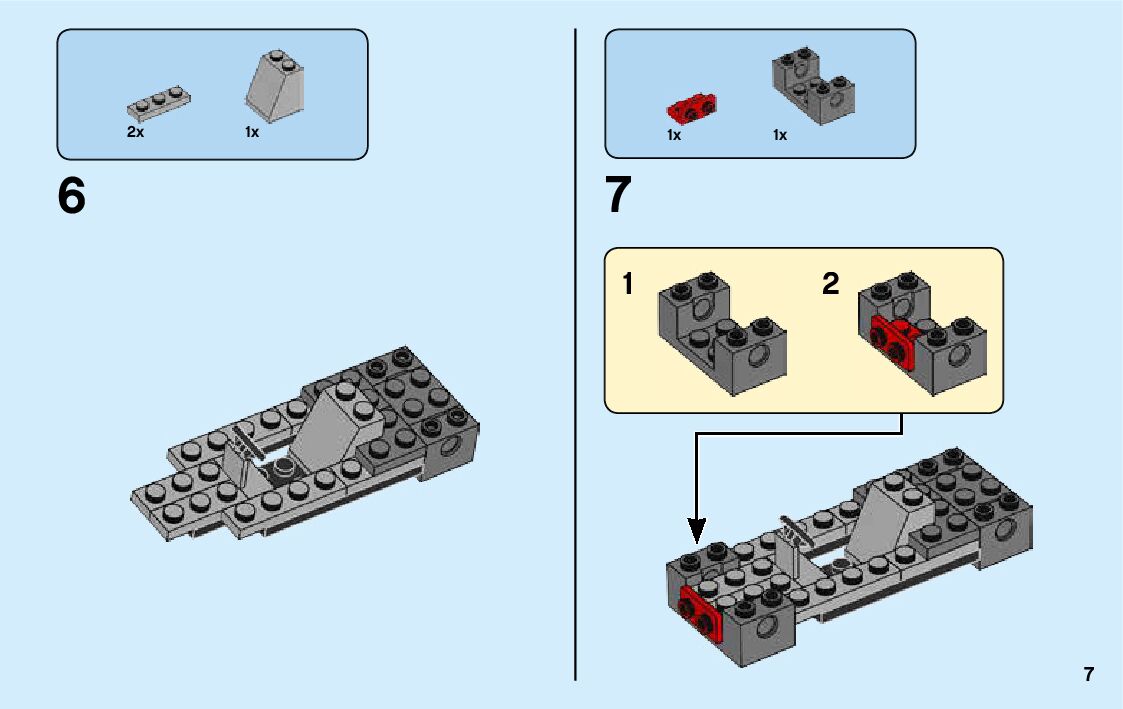 2x 1x

6

1x 1x

7

1 2

7