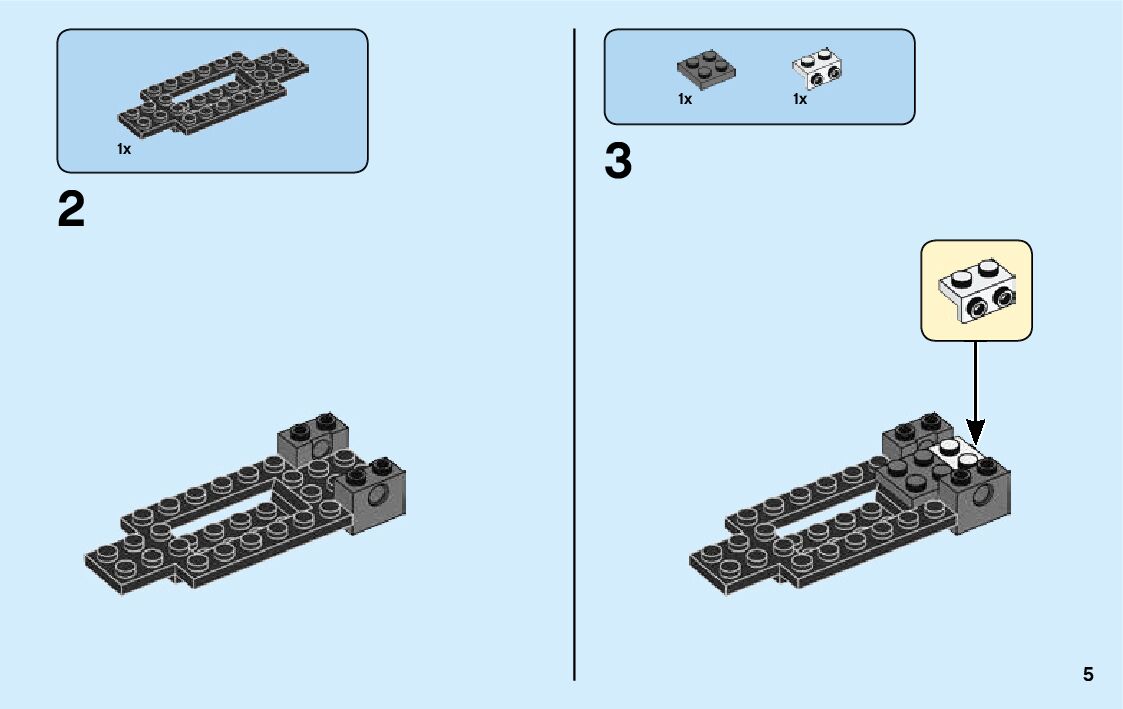 1x

2

1x 1x

3

5