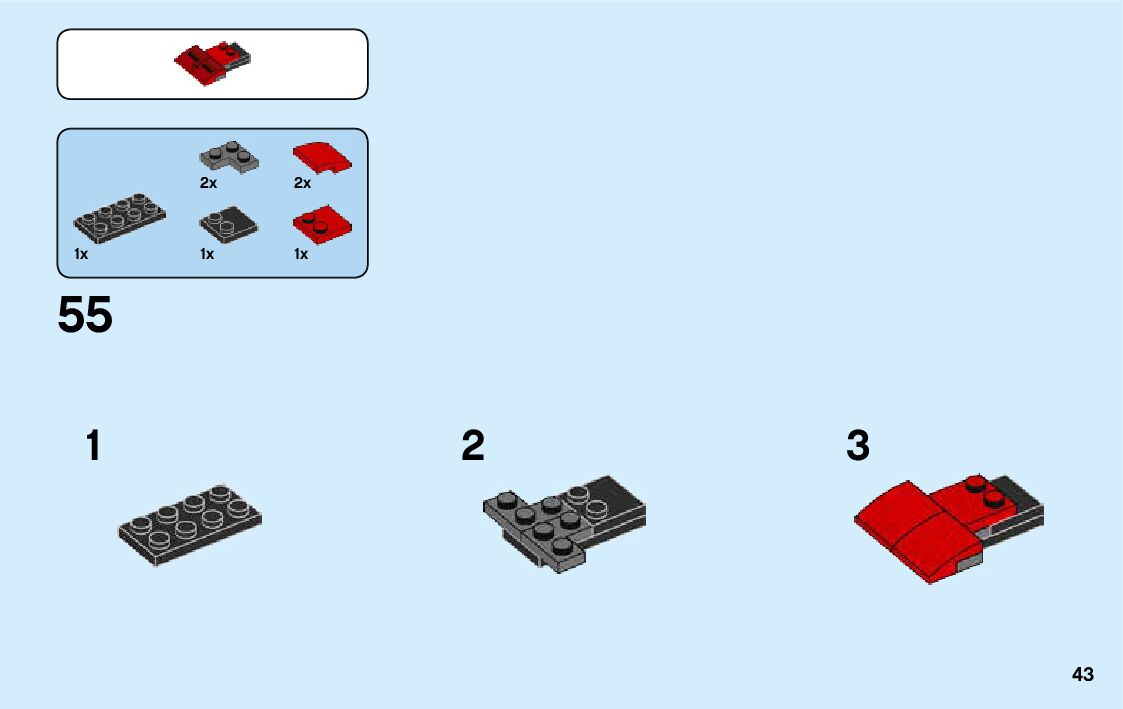 2x
2x
1x
1x
1x

55

1

2

3

43