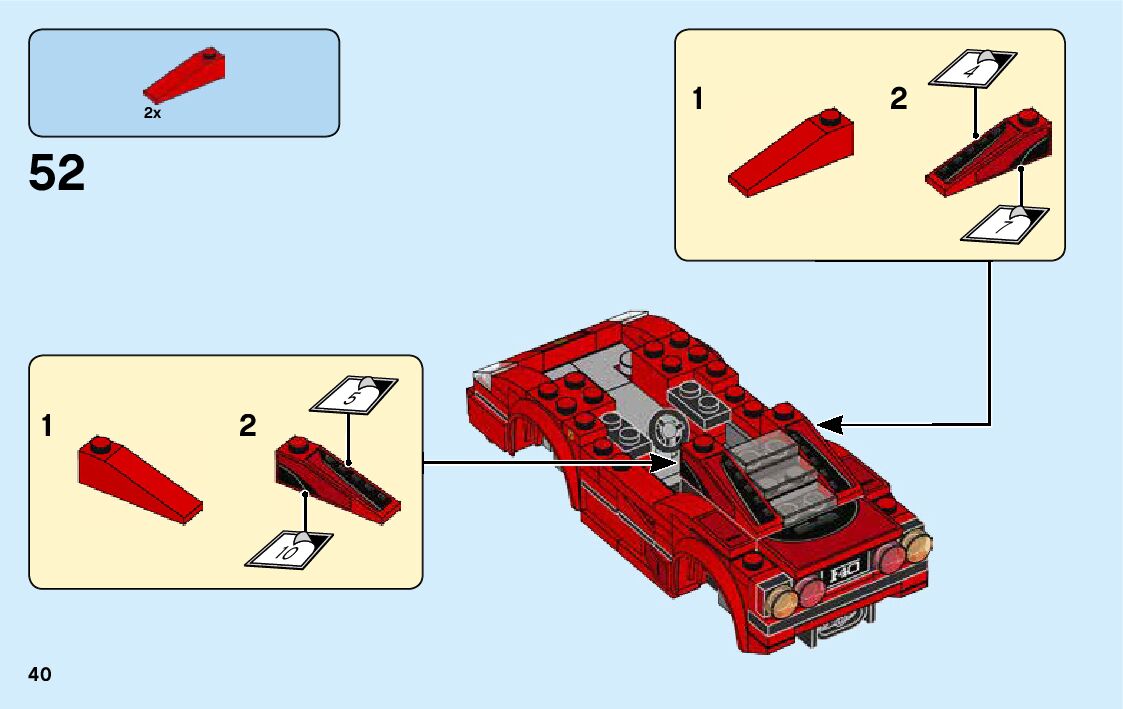 2x

52

1

2

4

7

1

2

5

10

F40

40