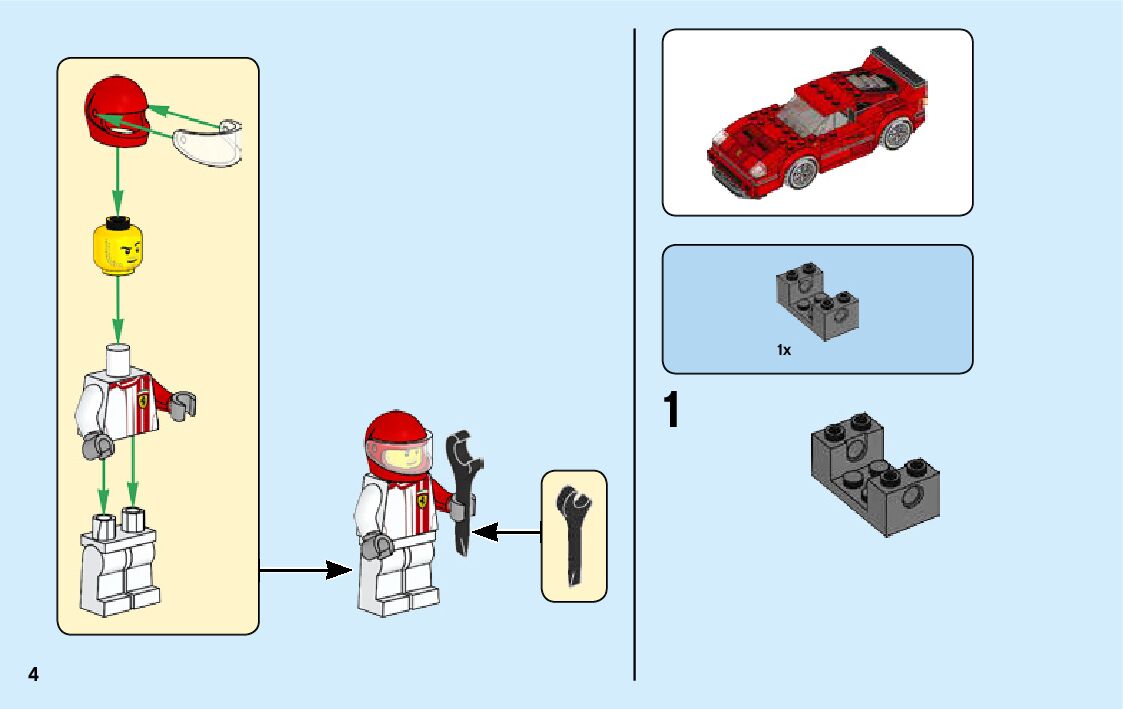 1x

1

4