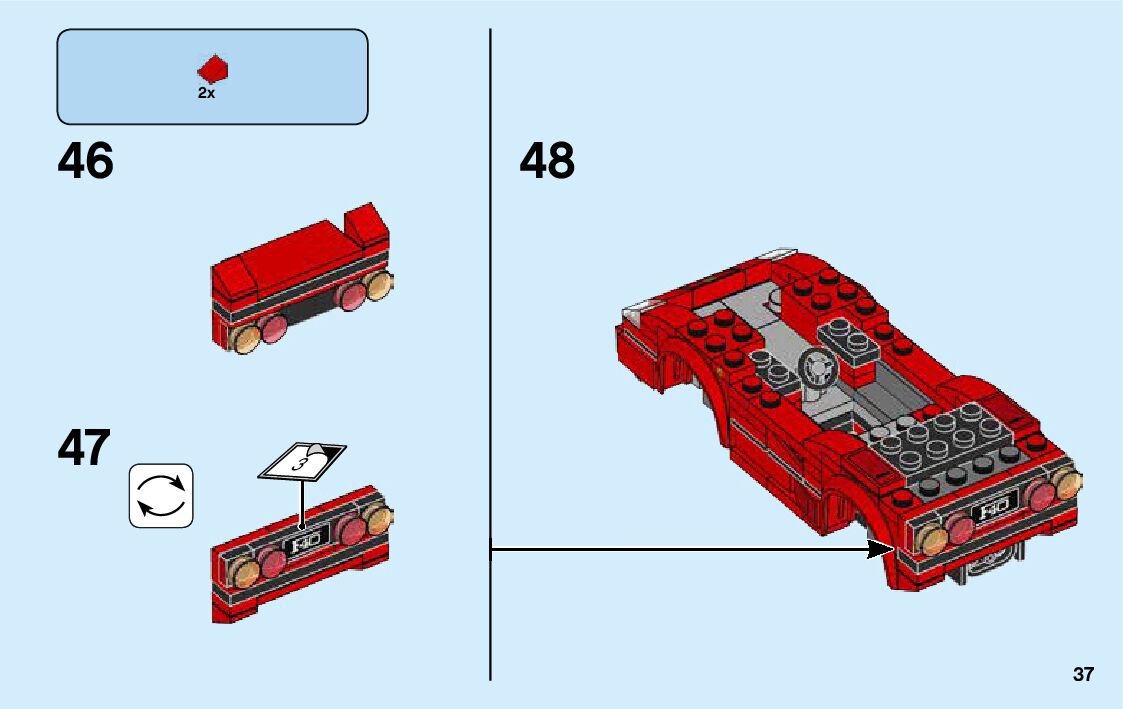 2x

46

47

3

F40

48

F40

37