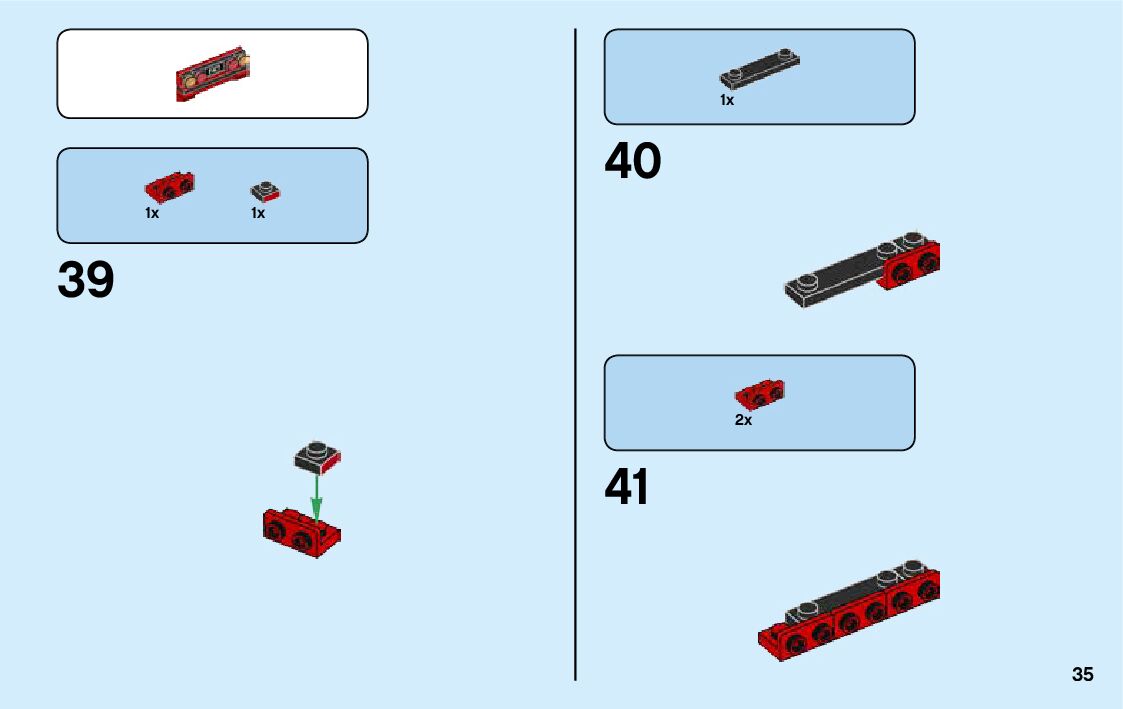 1x 1x

39

1x

40

2x

41

35