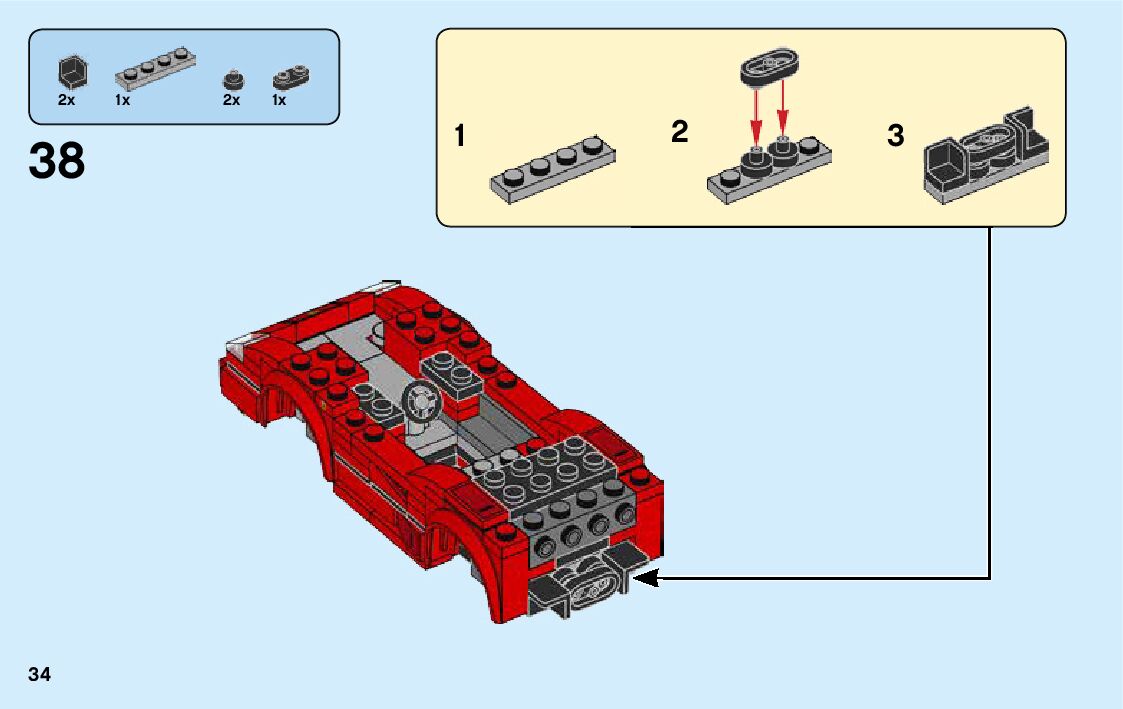 2x 1x 2x 1x

38

1

2

3

34